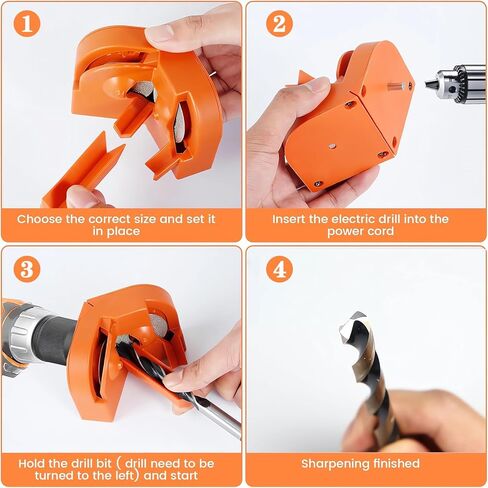 1

Choose the correct size and set it in place

2

Insert the electric drill into the power cord

3

Hold the drill bit ( drill need to be turned to the left) and start

4

Sharpening finished