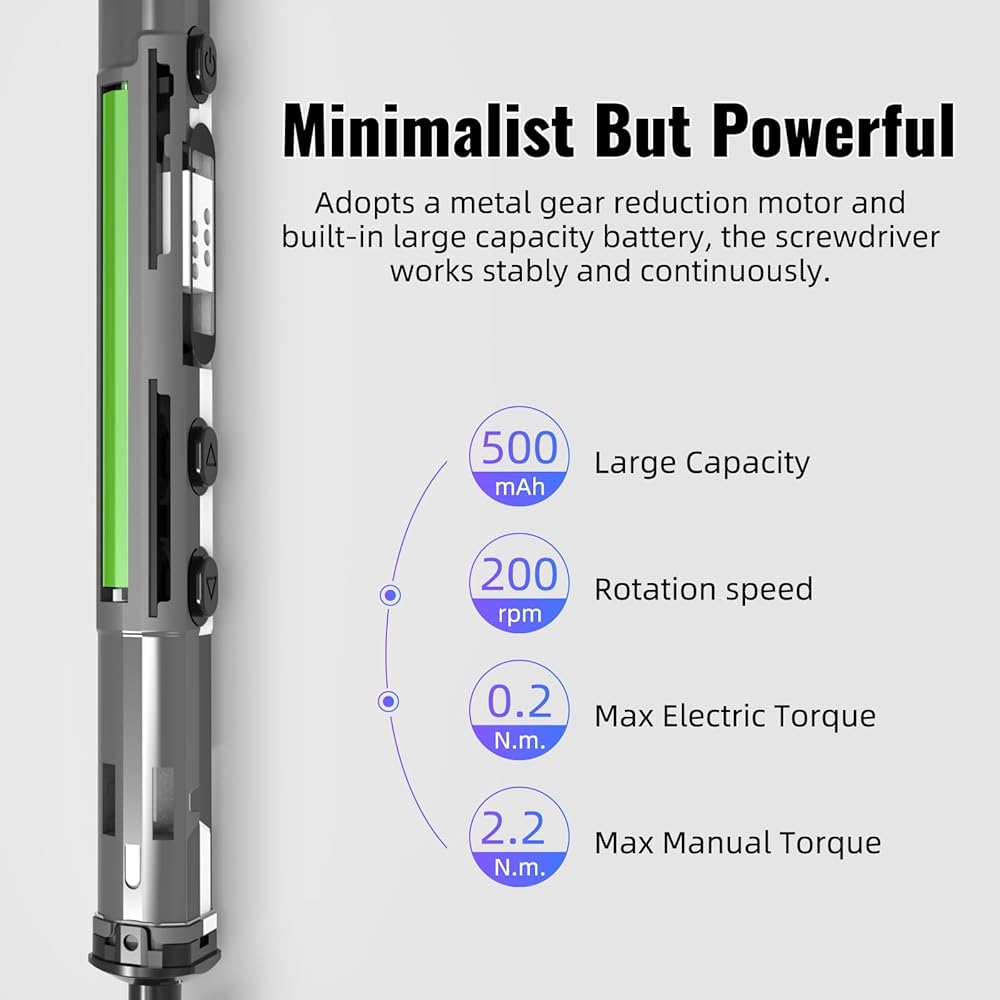 Minimalist But Powerful

Adopts a metal gear reduction motor and built-in large capacity battery, the screwdriver works stably and continuously.

500 mAh Large Capacity

200 rpm Rotation speed

0.2 N.m. Max Electric Torque

2.2 N.m. Max Manual Torque