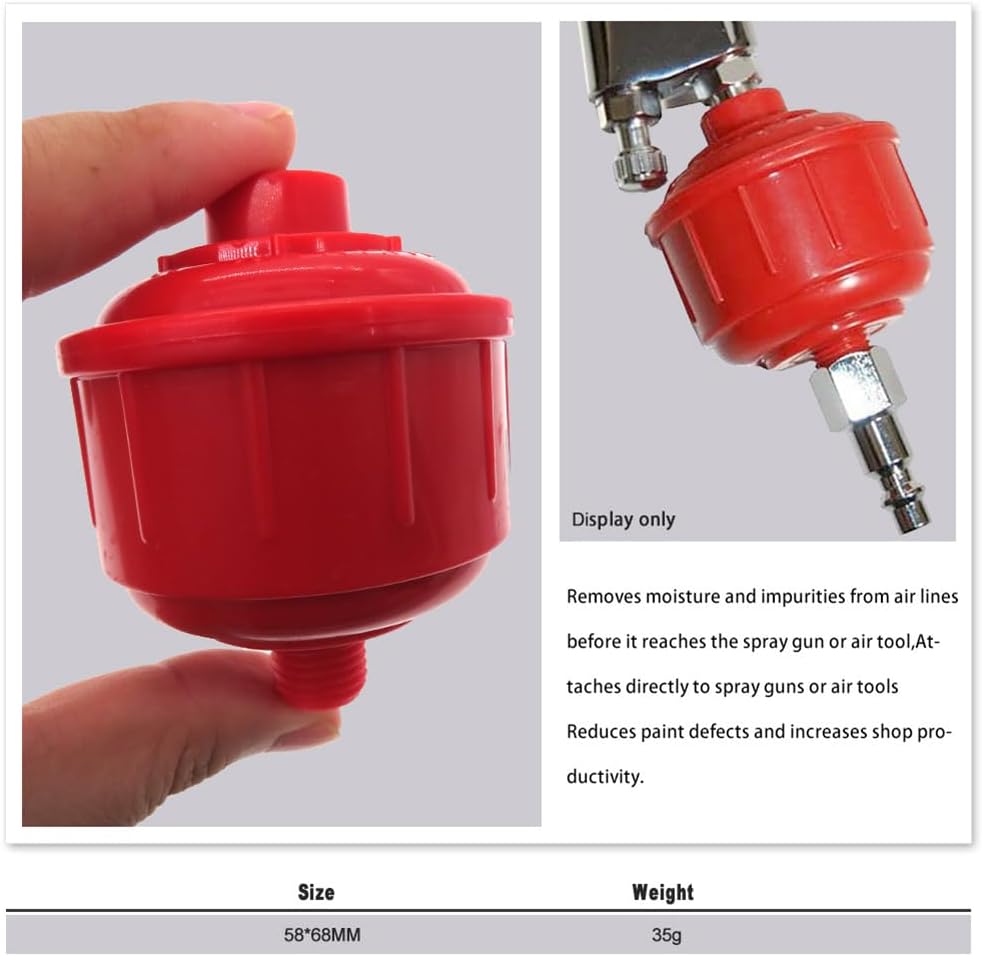 Display only

Removes moisture and impurities from air lines before it reaches the spray gun or air tool,Attaches directly to spray guns or air tools Reduces paint defects and increases shop productivity.

| Size | Weight |
|---|---|
| 58*68MM | 35g |