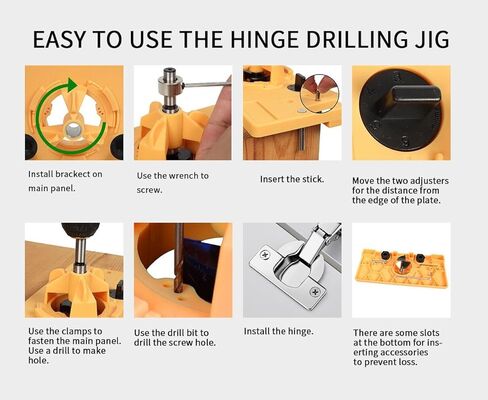 EASY TO USE THE HINGE DRILLING JIG

Install brackect on main panel.

Use the wrench to screw.

Insert the stick.

Move the two adjusters for the distance from the edge of the plate.

Use the clamps to fasten the main panel. Use a drill to make hole.

Use the drill bit to drill the screw hole.

Install the hinge.

There are some slots at the bottom for inserting accessories to prevent loss.