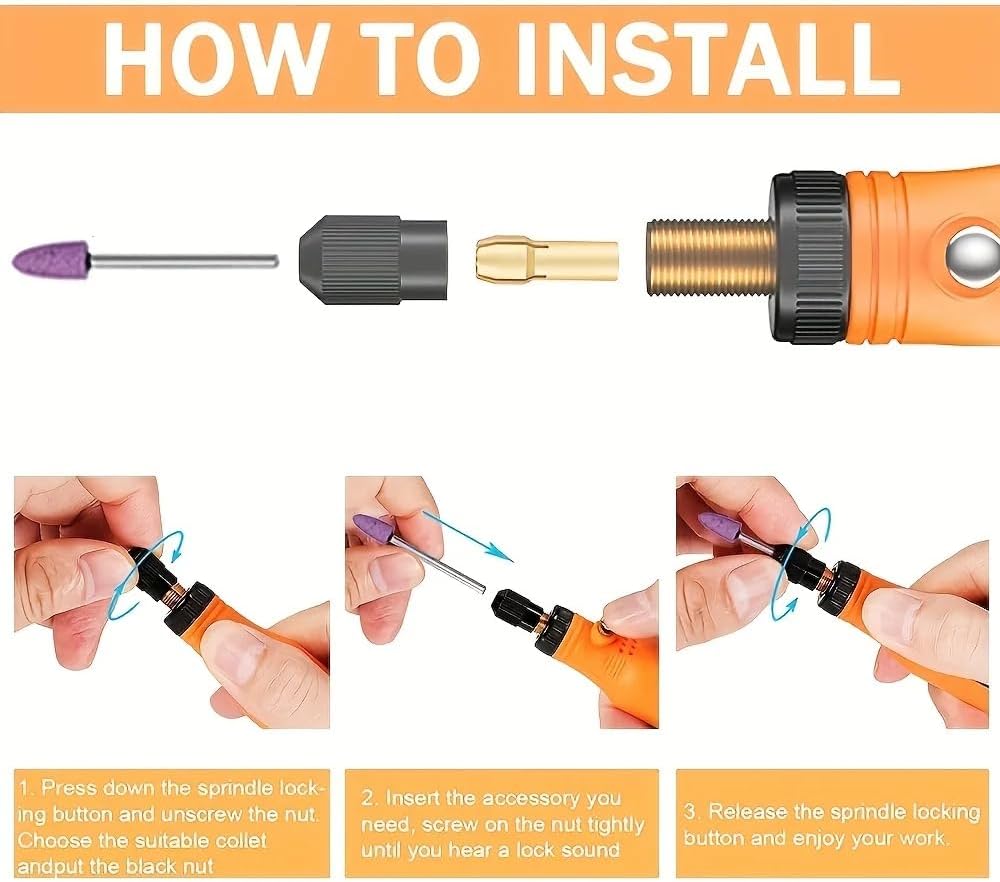 HOW TO INSTALL

1. Press down the sprindle locking button and unscrew the nut. Choose the suitable collet andput the black nut

2. Insert the accessory you need, screw on the nut tightly until you hear a lock sound

3. Release the sprindle locking button and enjoy your work.