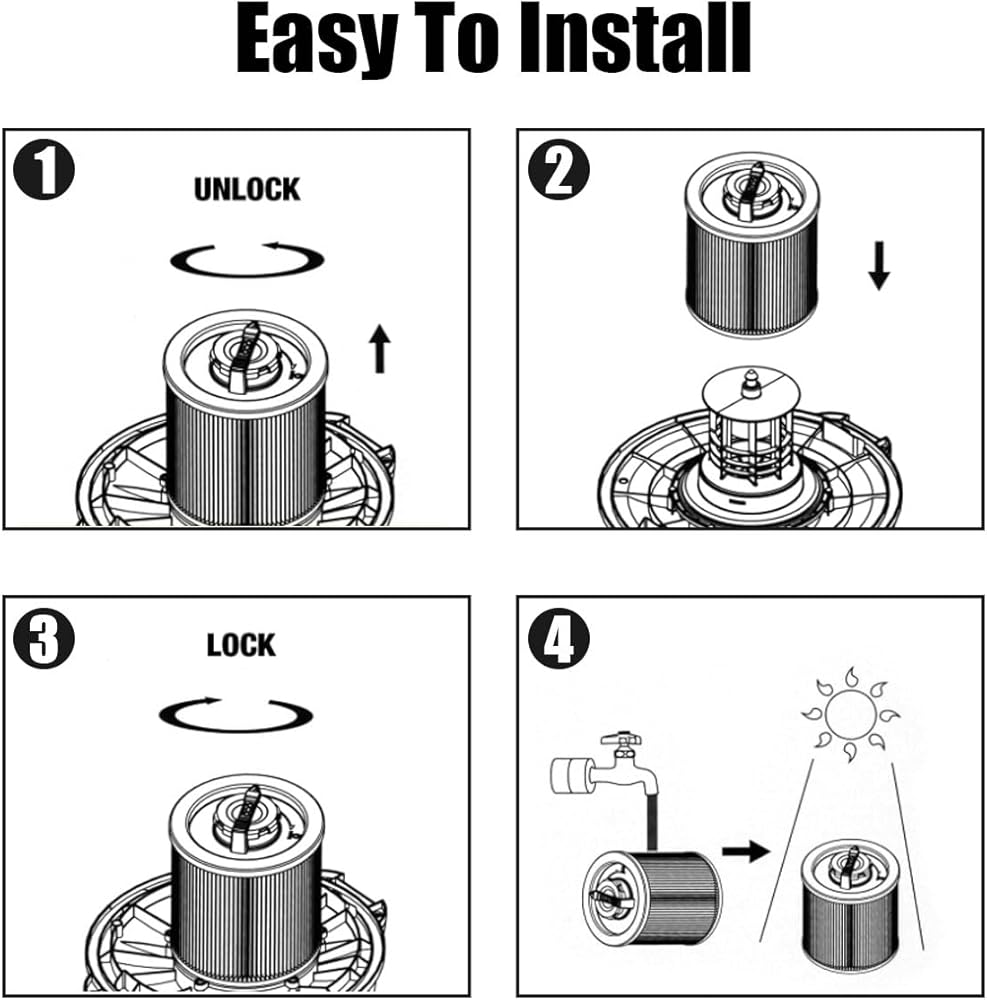 Easy To Install

1

UNLOCK

2

3

LOCK

4