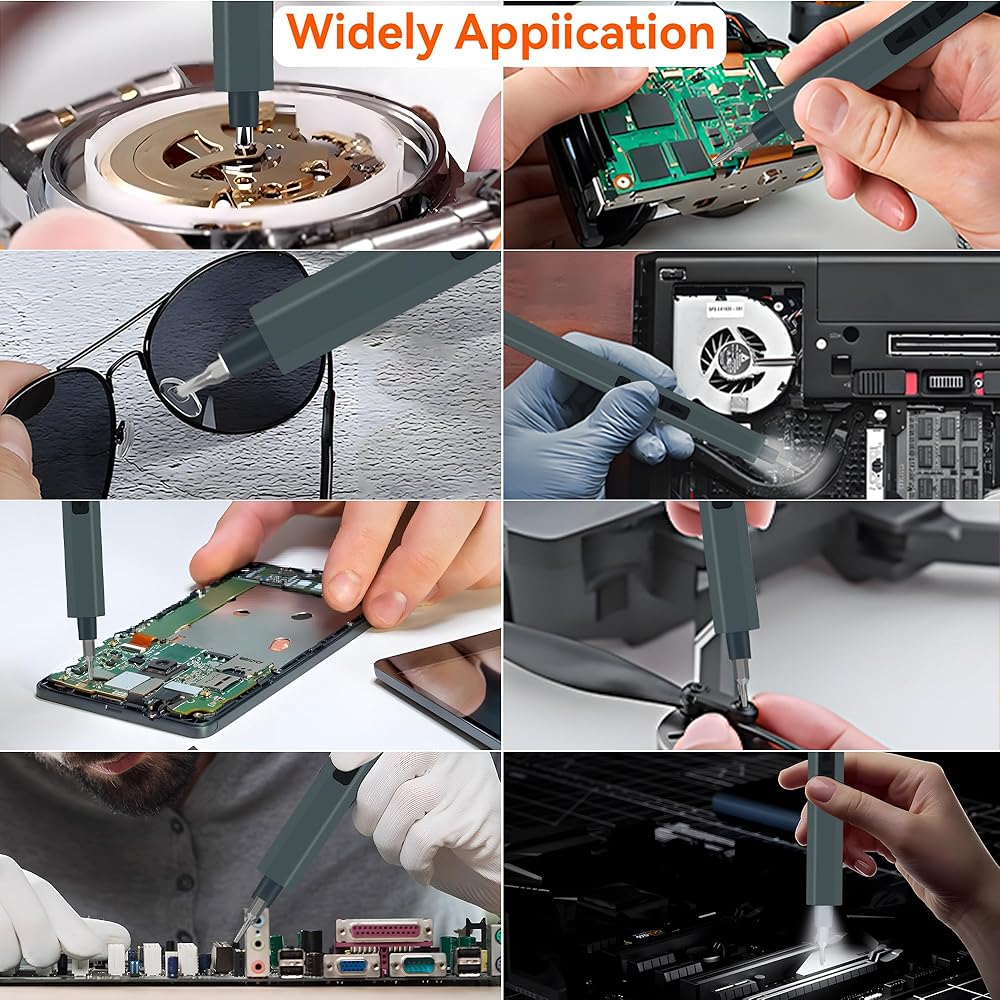 Widely Appiication