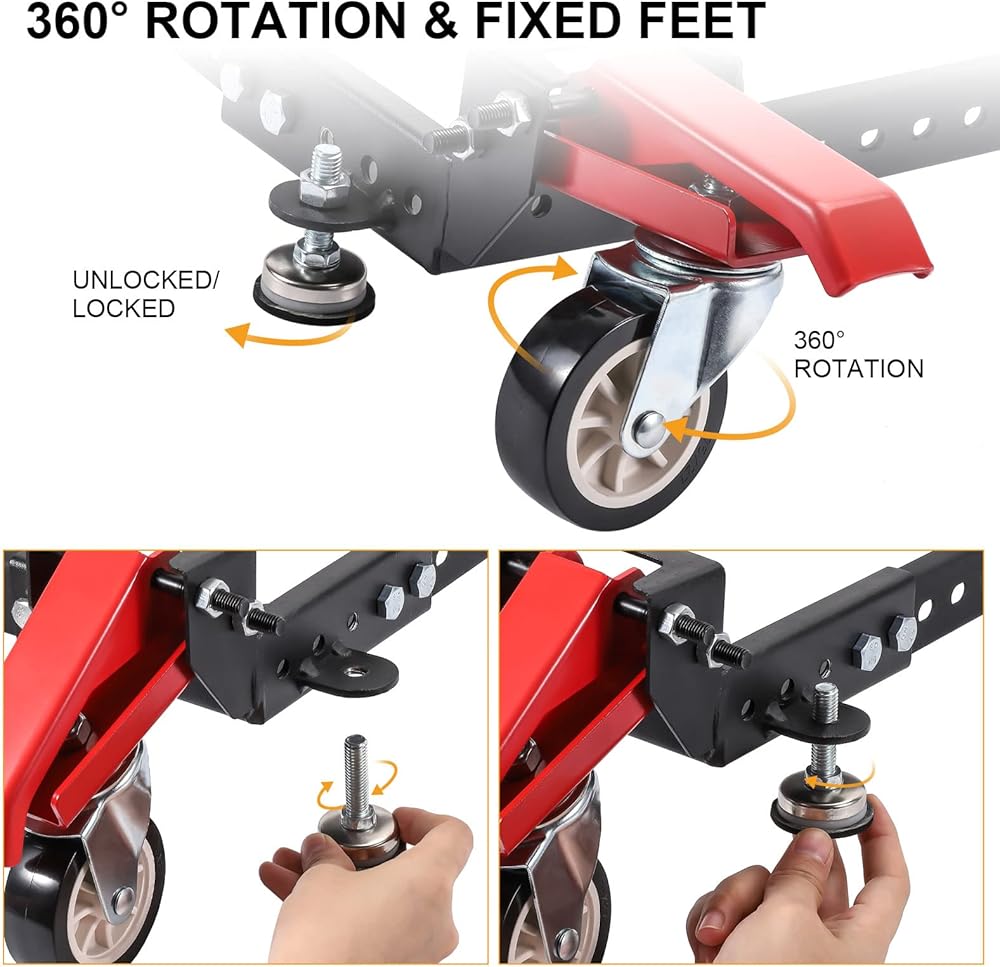 360° ROTATION & FIXED FEET

UNLOCKED/ LOCKED

360° ROTATION