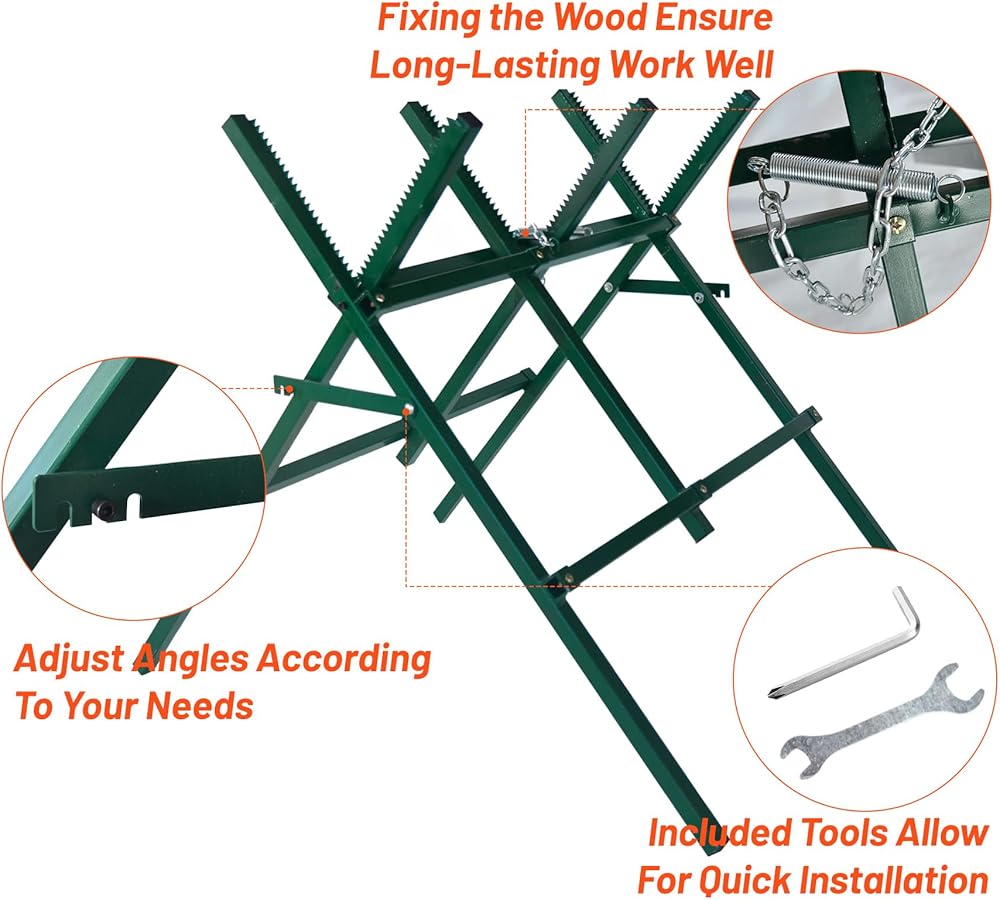 Fixing the Wood Ensure Long-Lasting Work Well

Adjust Angles According To Your Needs

Included Tools Allow For Quick Installation