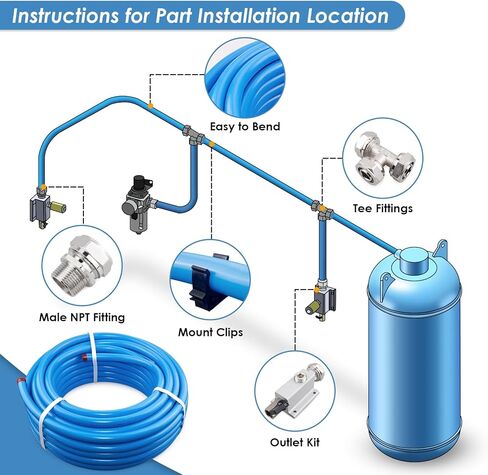 Instructions for Part Installation Location

Easy to Bend

Tee Fittings

Male NPT Fitting

Mount Clips

Outlet Kit