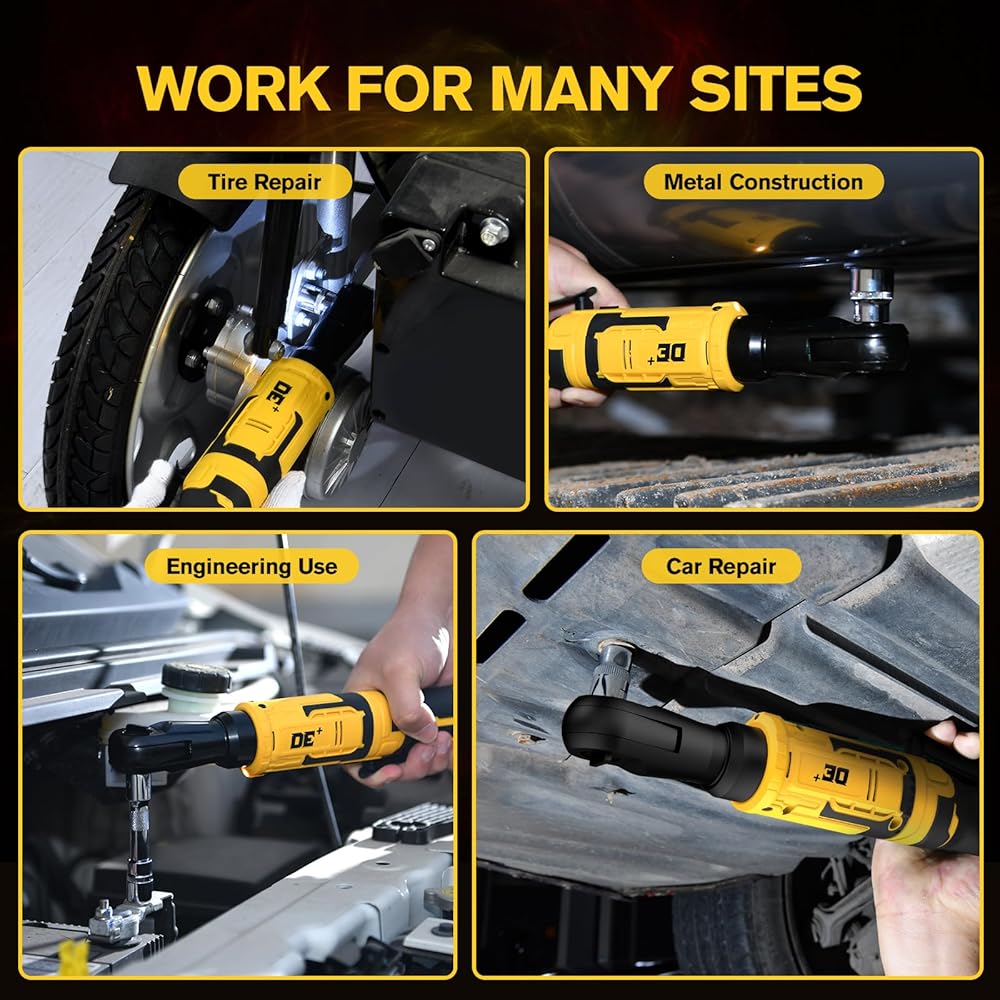 WORK FOR MANY SITES

Tire Repair

DE+

Metal Construction

DE+

Engineering Use

DE+

Car Repair

DE+