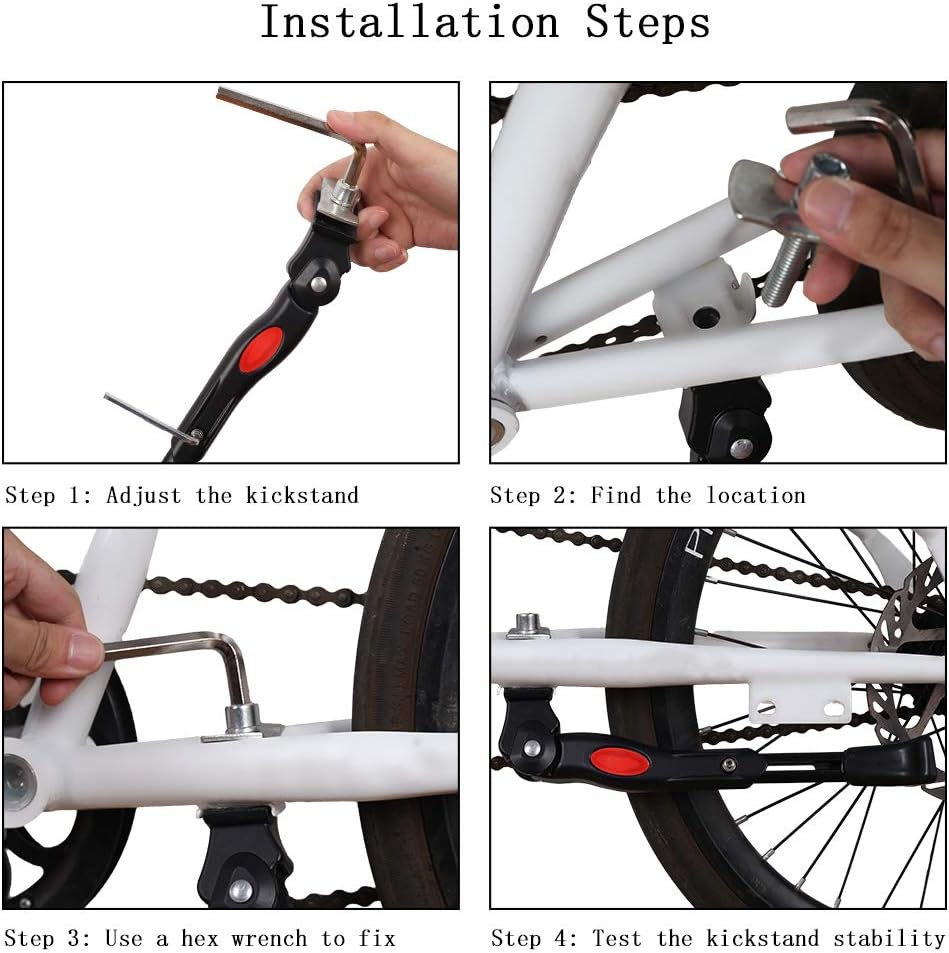 Installation Steps

Step 1: Adjust the kickstand

Step 2: Find the location

Step 3: Use a hex wrench to fix

Step 4: Test the kickstand stability