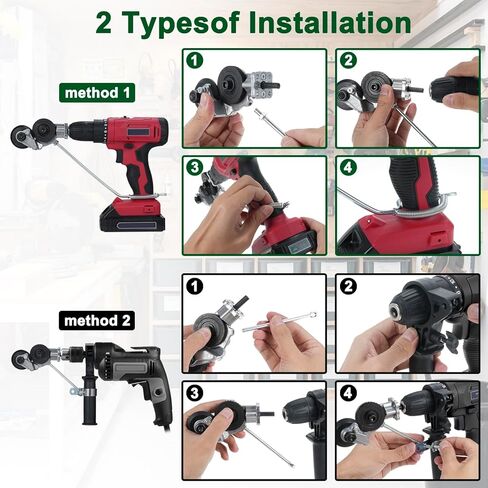 2 Typesof Installation

method 1

1

2

3

4

method 2

1

2

3

4