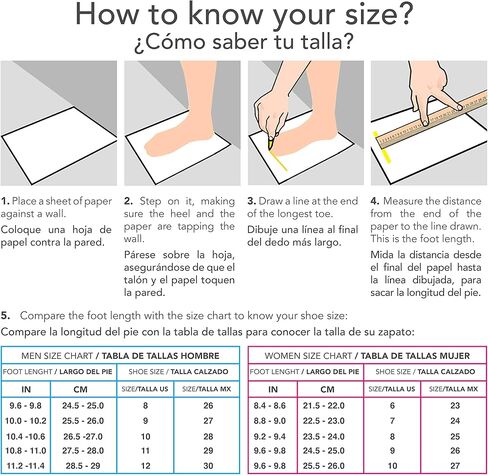 How to know your size?
¿Cómo saber tu talla?

1. Place a sheet of paper against a wall.
Coloque una hoja de papel contra la pared.

2. Step on it, making sure the heel and the paper are tapping the wall.
Párese sobre la hoja, asegurándose de que el talón y el papel toquen la pared.

3. Draw a line at the end of the longest toe.
Dibuje una línea al final del dedo más largo.

4. Measure the distance from the end of the paper to the line drawn. This is the foot length.
Mida la distancia desde el final del papel hasta la línea dibujada, para sacar la longitud del pie.

5. Compare the foot length with the size chart to know your shoe size:
Compare la longitud del pie con la tabla de tallas para conocer la talla de su zapato:

MEN SIZE CHART / TABLA DE TALLAS HOMBRE

| FOOT LENGHT / LARGO DEL PIE | | SHOE SIZE / TALLA CALZADO | |
|---|---|---|---|
| IN | CM | SIZE/TALLA US | SIZE/TALLA MX |
| 9.6 - 9.8 | 24.5 - 25.0 | 8 | 26 |
| 10.0 - 10.2 | 25.5 - 26.0 | 9 | 27 |
| 10.4 -10.6 | 26.5 -27.0 | 10 | 28 |
| 10.8 - 11.0 | 27.5 - 28.0 | 11 | 29 |
| 11.2 -11.4 | 28.5 - 29 | 12 | 30 |

WOMEN SIZE CHART / TABLA DE TALLAS MUJER

| FOOT LENGHT / LARGO DEL PIE | | SHOE SIZE / TALLA CALZADO | |
|---|---|---|---|
| IN | CM | SIZE/TALLA US | SIZE/TALLA MX |
| 8.4 - 8.6 | 21.5 - 22.0 | 6 | 23 |
| 8.8 - 9.0 | 22.5 - 23.0 | 7 | 24 |
| 9.2 - 9.4 | 23.5 - 24.0 | 8 | 25 |
| 9.6 - 9.8 | 24.5 - 25.0 | 9 | 26 |
| 9.6 - 9.8 | 25.5 - 26.0 | 10 | 27 |