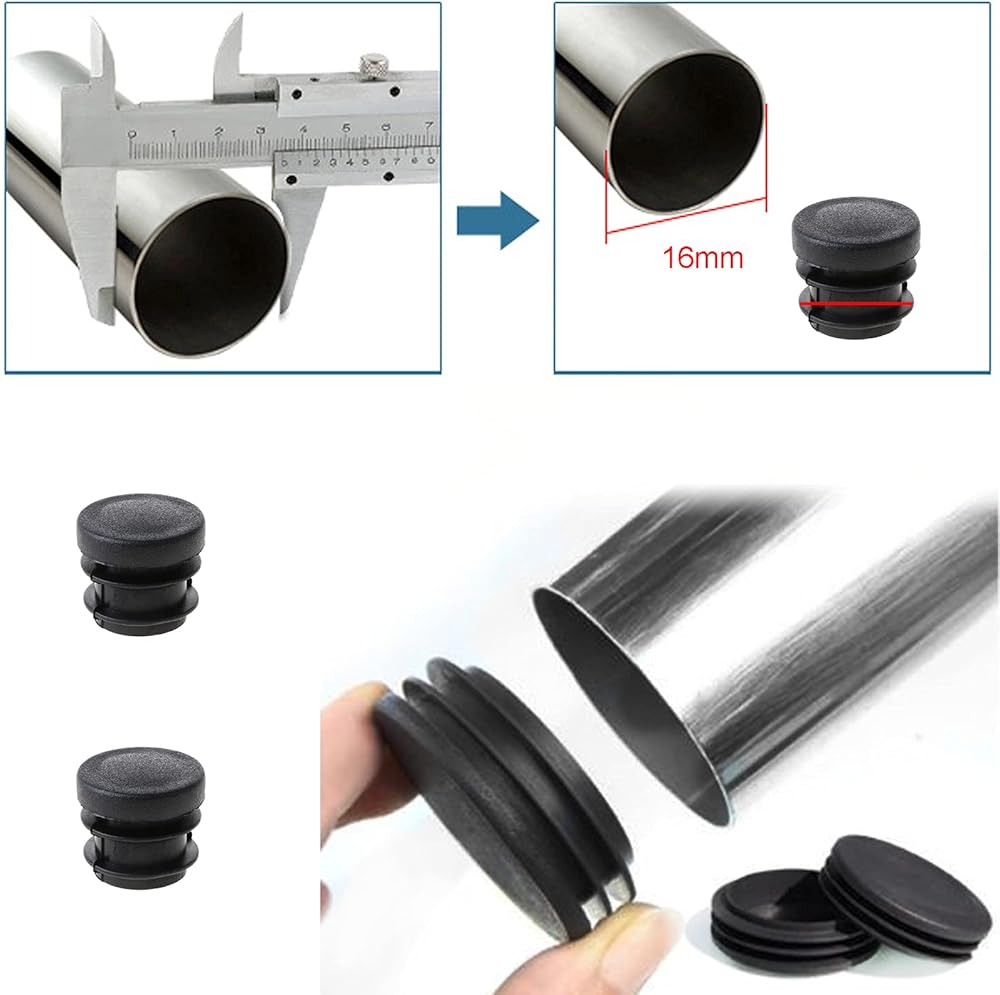 0 1 2 3 4 5 6 7
0 1 2 3 4 5 6 7 8 9 0

16mm