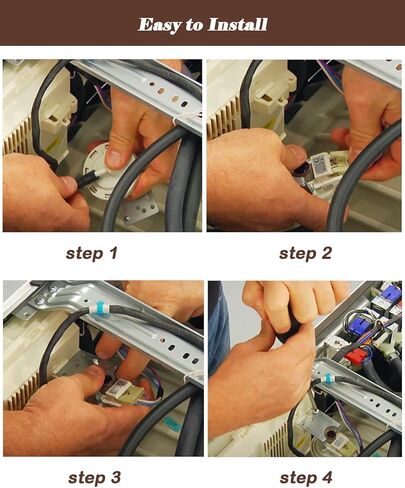 Easy to Install

step 1

step 2

step 3

step 4