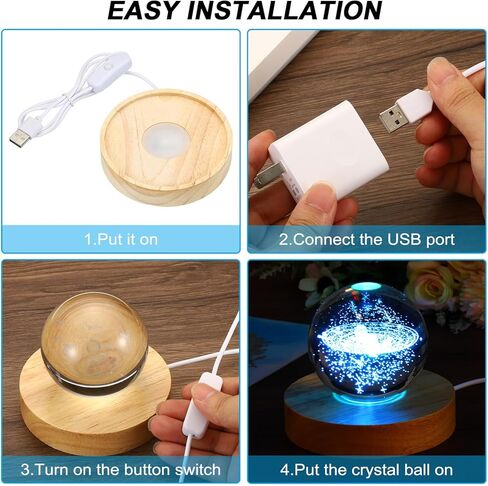 EASY INSTALLATION

1.Put it on

2.Connect the USB port

3.Turn on the button switch

4.Put the crystal ball on