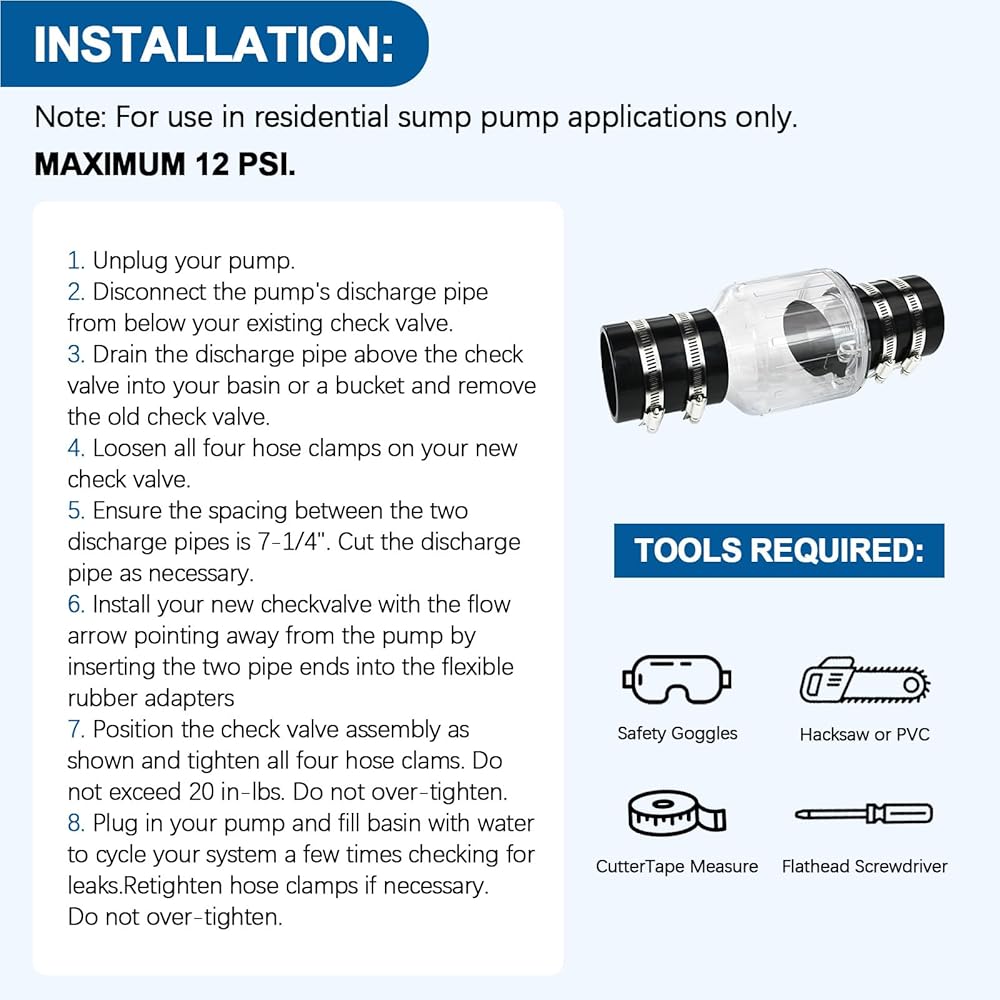 INSTALLATION:

Note: For use in residential sump pump applications only.

MAXIMUM 12 PSI.

1. Unplug your pump.
2. Disconnect the pump's discharge pipe from below your existing check valve.
3. Drain the discharge pipe above the check valve into your basin or a bucket and remove the old check valve.
4. Loosen all four hose clamps on your new check valve.
5. Ensure the spacing between the two discharge pipes is 7-1/4". Cut the discharge pipe as necessary.
6. Install your new checkvalve with the flow arrow pointing away from the pump by inserting the two pipe ends into the flexible rubber adapters
7. Position the check valve assembly as shown and tighten all four hose clams. Do not exceed 20 in-lbs. Do not over-tighten.
8. Plug in your pump and fill basin with water to cycle your system a few times checking for leaks.Retighten hose clamps if necessary. Do not over-tighten.

TOOLS REQUIRED:

Safety Goggles

Hacksaw or PVC

CutterTape Measure

Flathead Screwdriver