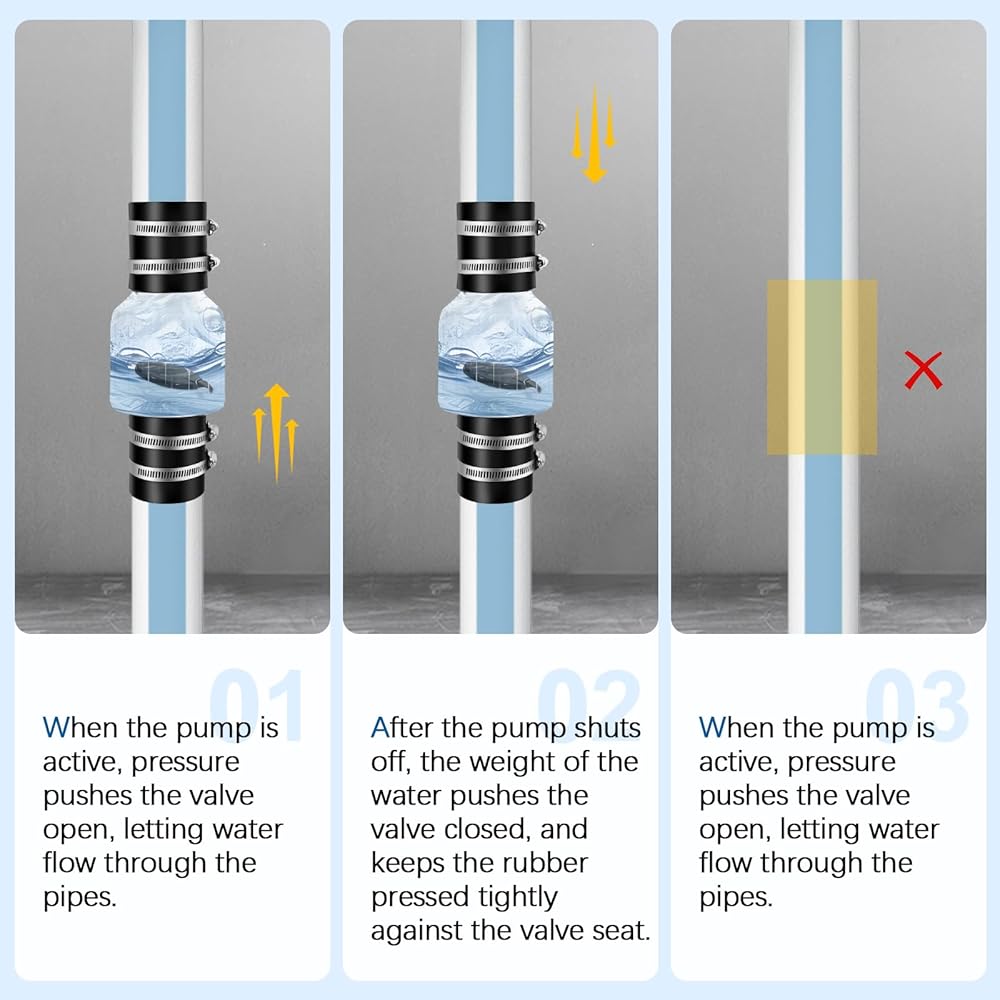 01

When the pump is active, pressure pushes the valve open, letting water flow through the pipes.

02

After the pump shuts off, the weight of the water pushes the valve closed, and keeps the rubber pressed tightly against the valve seat.

03

When the pump is active, pressure pushes the valve open, letting water flow through the pipes.