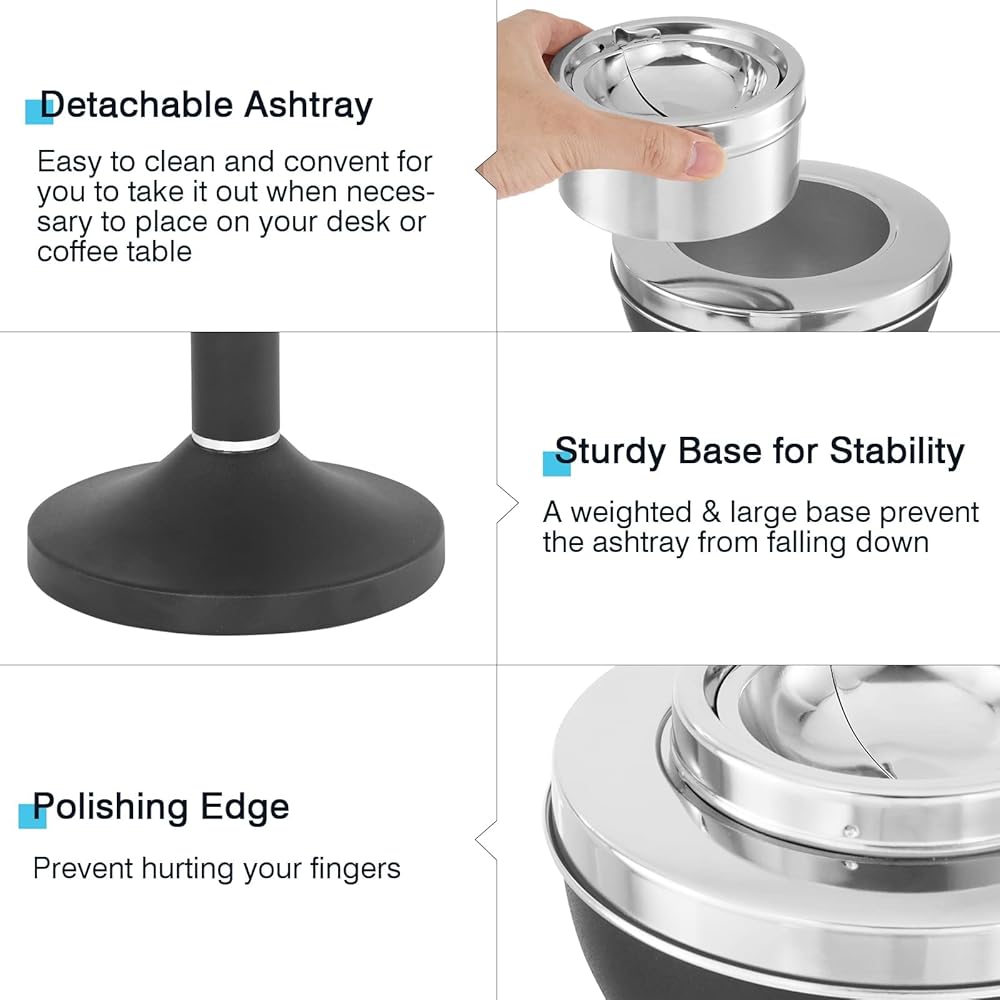 Detachable Ashtray

Easy to clean and convent for you to take it out when necessary to place on your desk or coffee table

Sturdy Base for Stability

A weighted & large base prevent the ashtray from falling down

Polishing Edge

Prevent hurting your fingers