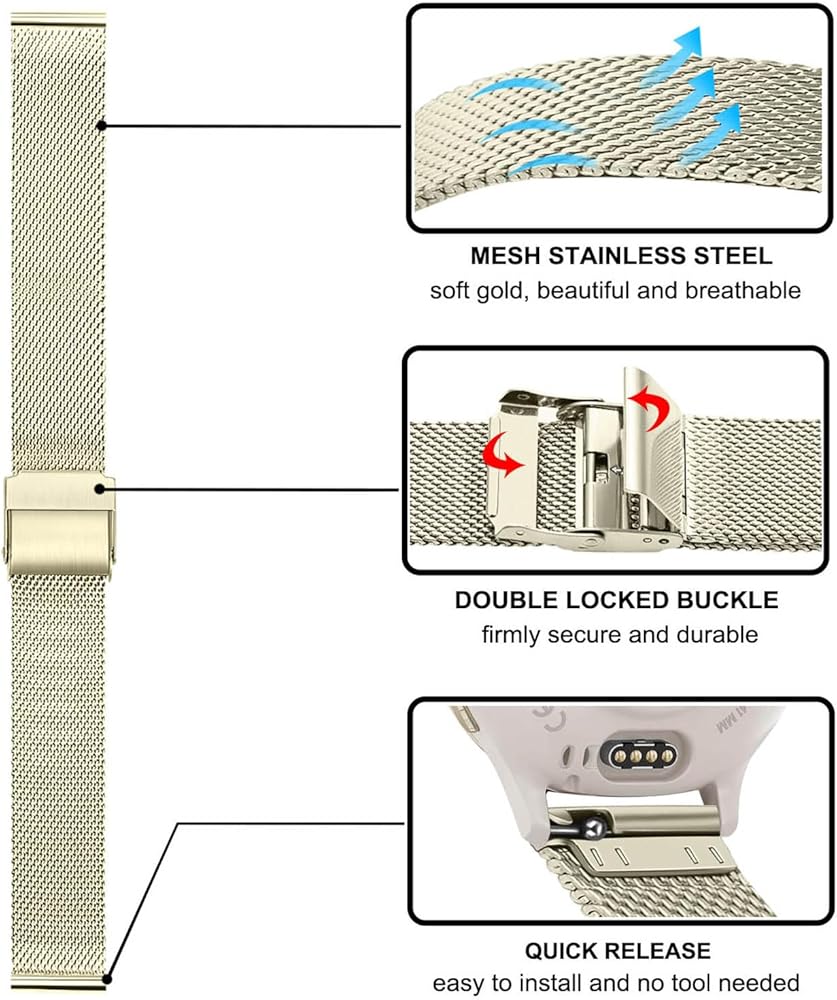 MESH STAINLESS STEEL
soft gold, beautiful and breathable

DOUBLE LOCKED BUCKLE
firmly secure and durable

QUICK RELEASE
easy to install and no tool needed