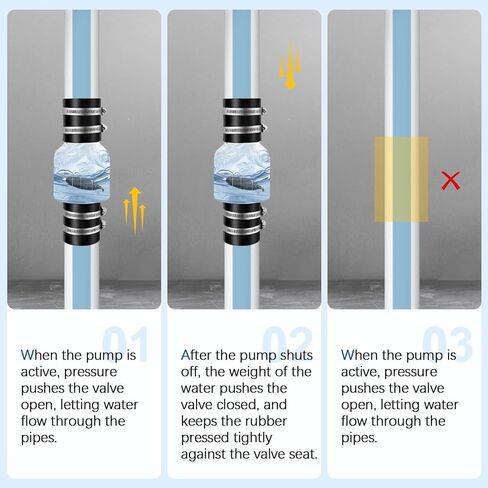 01

When the pump is active, pressure pushes the valve open, letting water flow through the pipes.

02

After the pump shuts off, the weight of the water pushes the valve closed, and keeps the rubber pressed tightly against the valve seat.

03

When the pump is active, pressure pushes the valve open, letting water flow through the pipes.