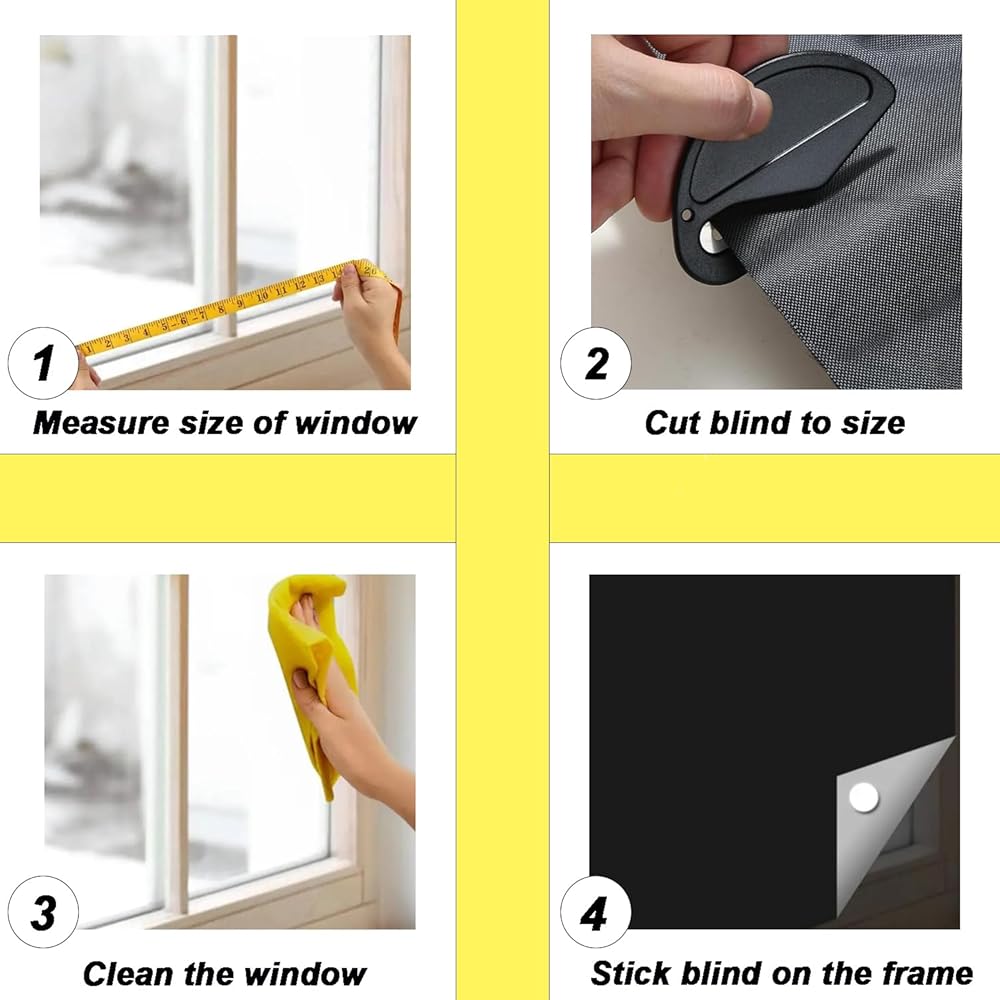 1
Measure size of window

2
Cut blind to size

3
Clean the window

4
Stick blind on the frame