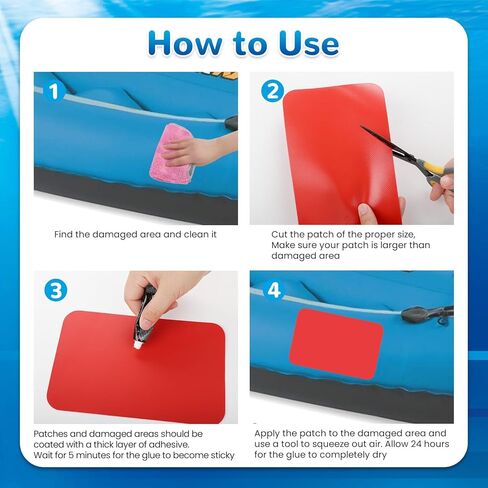 How to Use

1

Find the damaged area and clean it

2

Cut the patch of the proper size, Make sure your patch is larger than damaged area

3

Patches and damaged areas should be coated with a thick layer of adhesive. Wait for 5 minutes for the glue to become sticky

4

Apply the patch to the damaged area and use a tool to squeeze out air. Allow 24 hours for the glue to completely dry