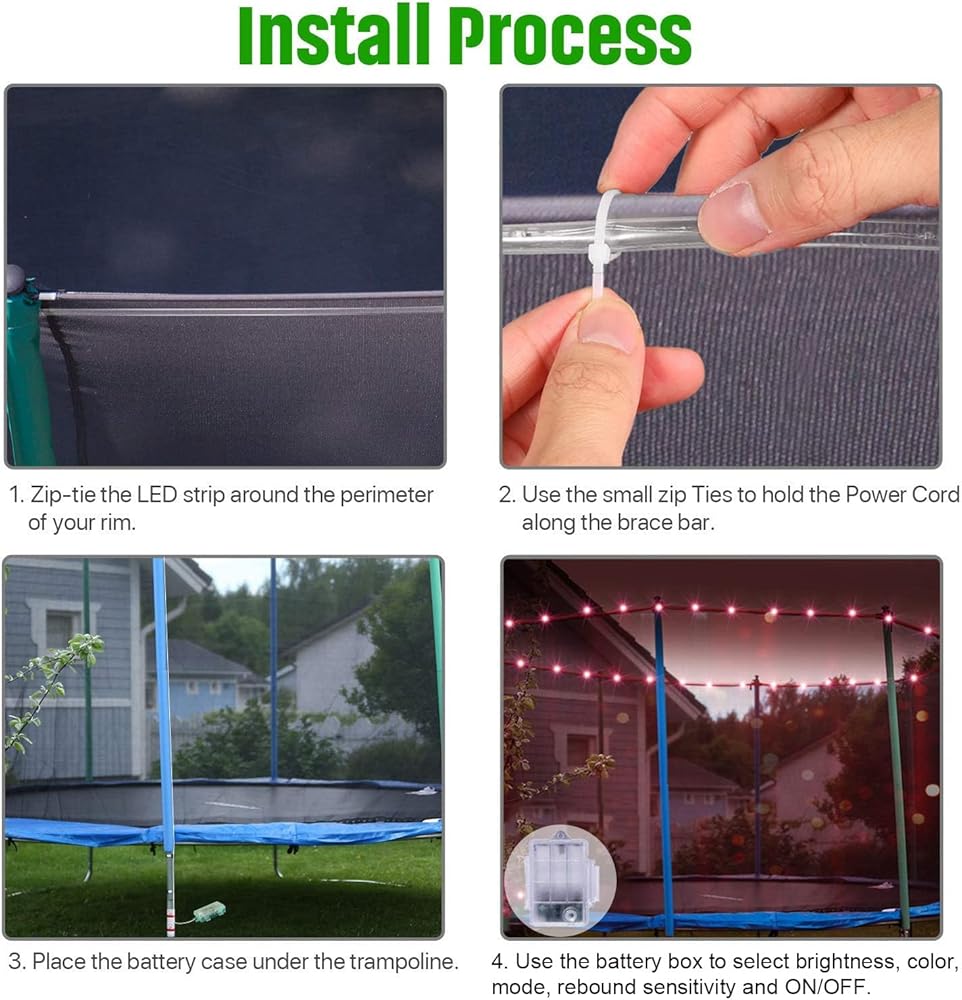 Install Process

1. Zip-tie the LED strip around the perimeter of your rim.

2. Use the small zip Ties to hold the Power Cord along the brace bar.

3. Place the battery case under the trampoline.

4. Use the battery box to select brightness, color, mode, rebound sensitivity and ON/OFF.