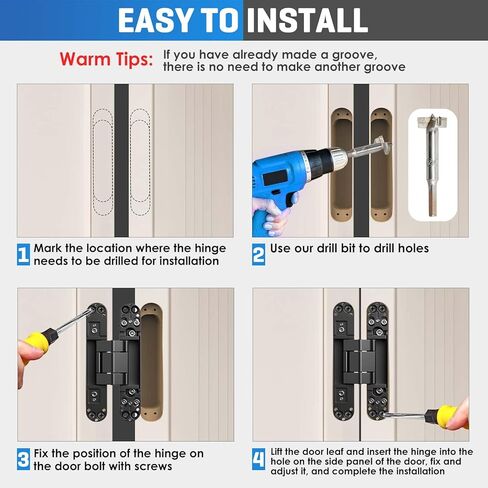 EASY TO INSTALL

Warm Tips: If you have already made a groove, there is no need to make another groove

1 Mark the location where the hinge needs to be drilled for installation

2 Use our drill bit to drill holes

3 Fix the position of the hinge on the door bolt with screws

4 Lift the door leaf and insert the hinge into the hole on the side panel of the door, fix and adjust it, and complete the installation