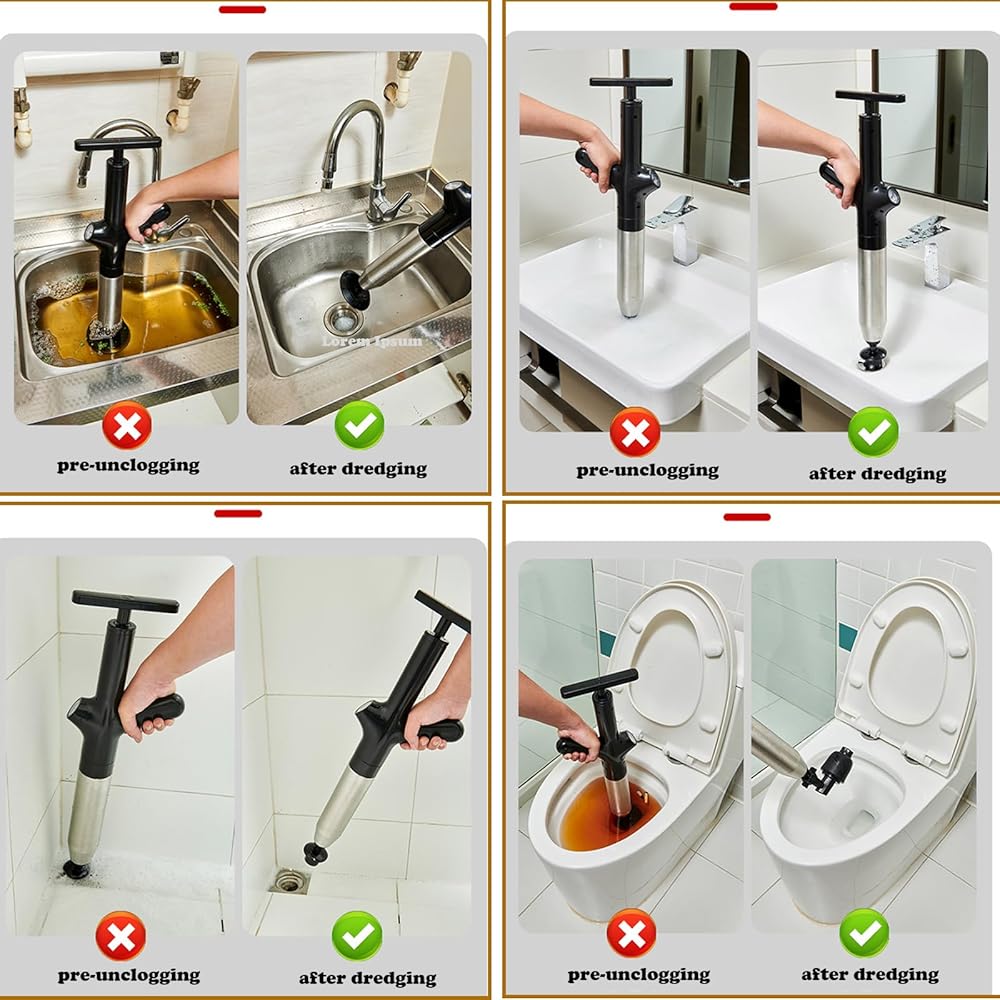 Lorem Ipsum
pre-unclogging
after dredging
pre-unclogging
after dredging
pre-unclogging
after dredging
pre-unclogging
after dredging