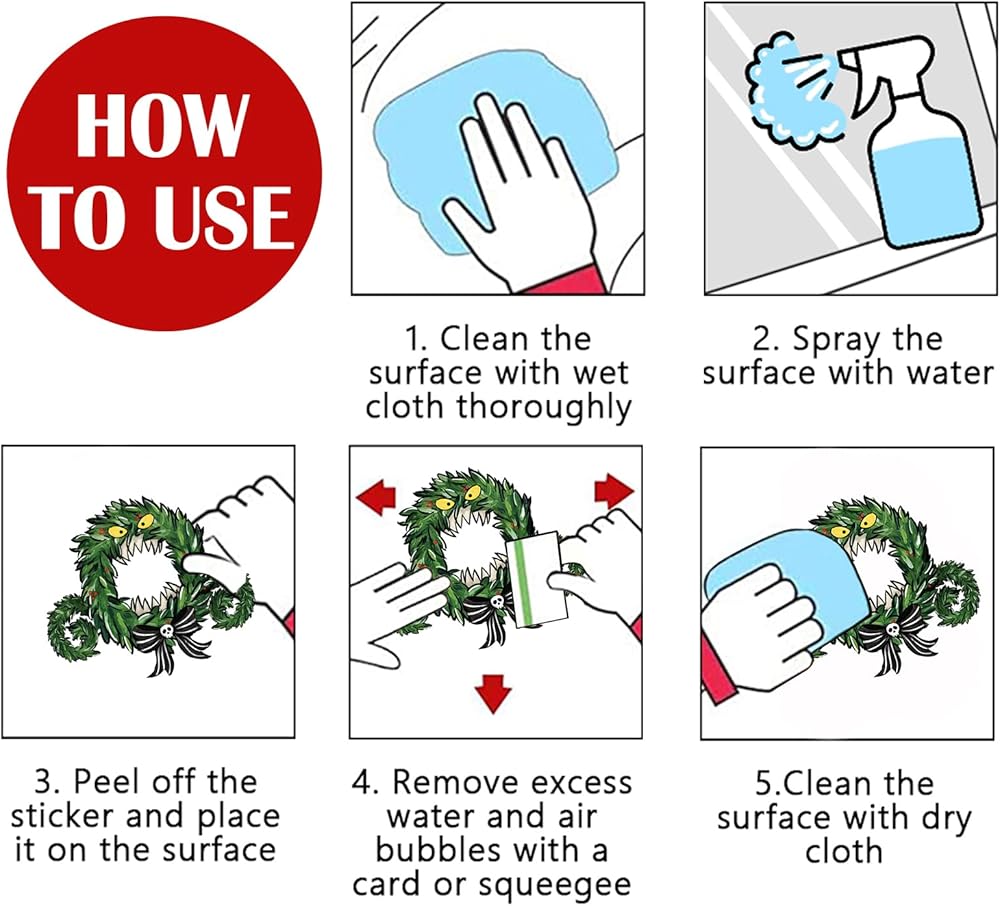 HOW TO USE

1. Clean the surface with wet cloth thoroughly

2. Spray the surface with water

3. Peel off the sticker and place it on the surface

4. Remove excess water and air bubbles with a card or squeegee

5.Clean the surface with dry cloth