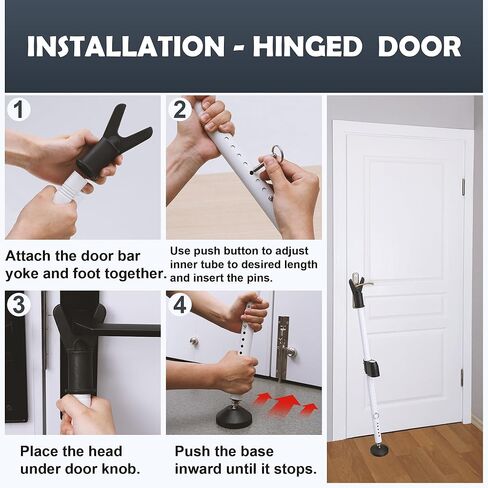 INSTALLATION - HINGED DOOR

1

Attach the door bar yoke and foot together.

2

Use push button to adjust inner tube to desired length and insert the pins.

3

Place the head under door knob.

4

Push the base inward until it stops.