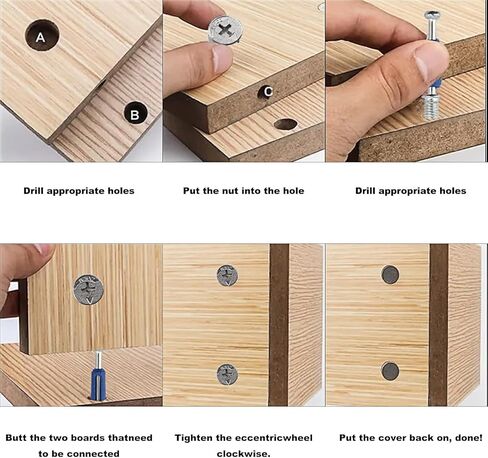 A

B

C

Drill appropriate holes

Put the nut into the hole

Drill appropriate holes

Butt the two boards thatneed to be connected

Tighten the eccentricwheel clockwise.

Put the cover back on, done!