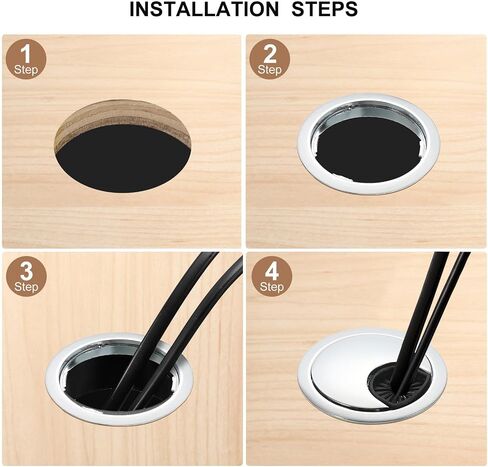 INSTALLATION STEPS

1
Step

2
Step

3
Step

4
Step