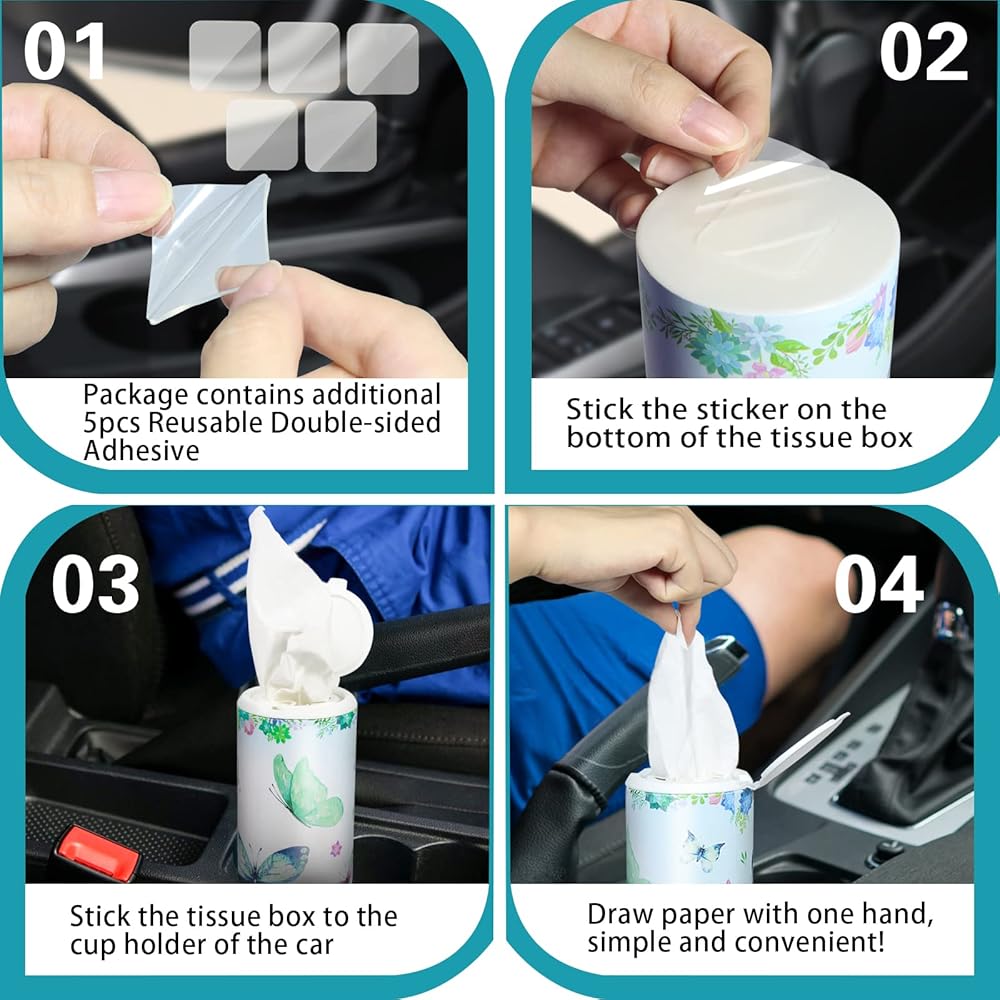 01

Package contains additional 5pcs Reusable Double-sided Adhesive

02

Stick the sticker on the bottom of the tissue box

03

Stick the tissue box to the cup holder of the car

04

Draw paper with one hand, simple and convenient!