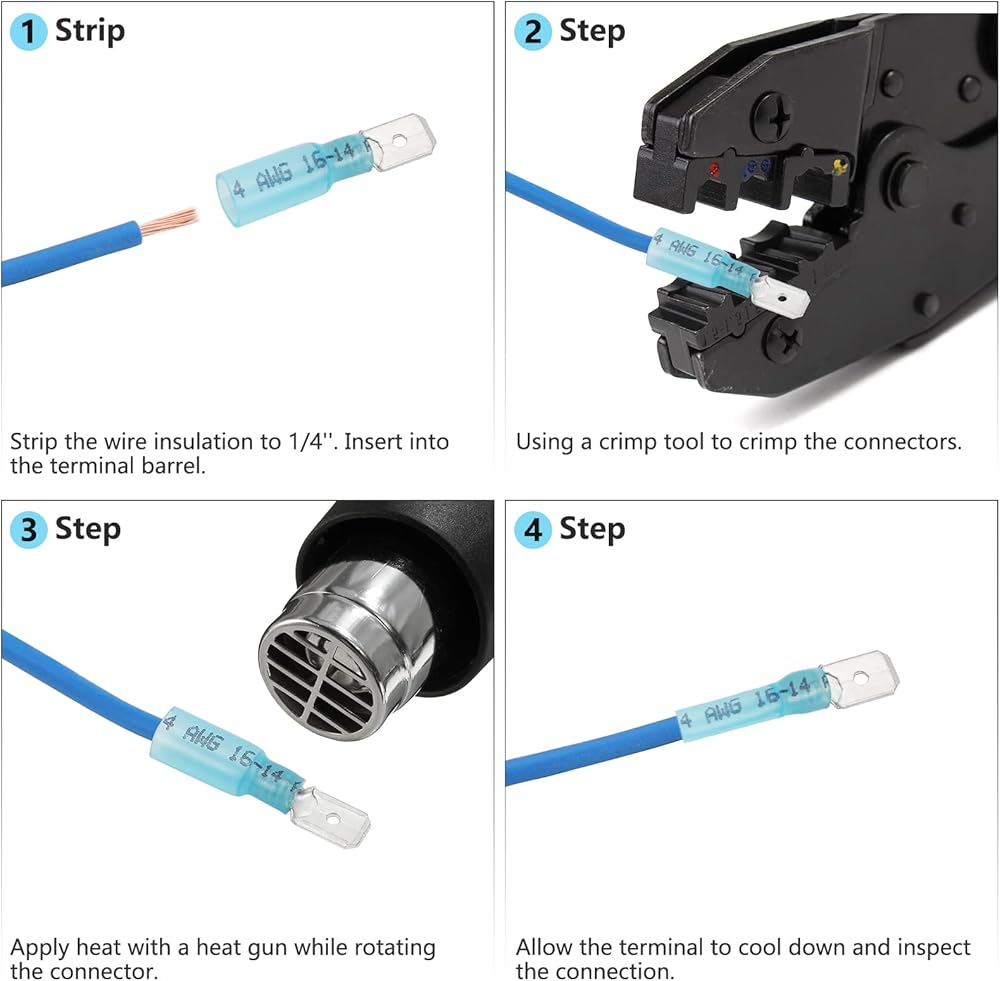 1 Strip

4 AWG 16-14

Strip the wire insulation to 1/4''. Insert into the terminal barrel.

2 Step

4 AWG 16-14

Using a crimp tool to crimp the connectors.

3 Step

4 AWG 16-14

Apply heat with a heat gun while rotating the connector.

4 Step

4 AWG 16-14

Allow the terminal to cool down and inspect the connection.