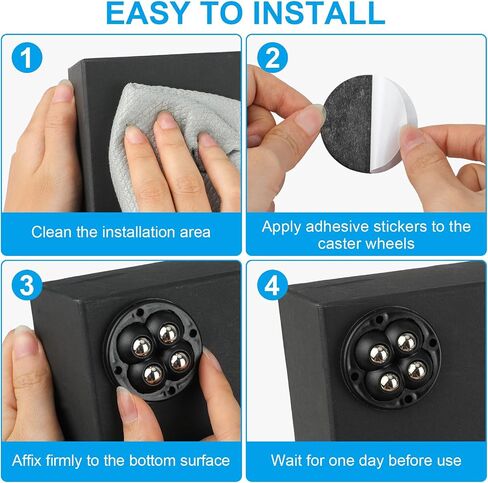 EASY TO INSTALL

1

Clean the installation area

2

Apply adhesive stickers to the caster wheels

3

Affix firmly to the bottom surface

4

Wait for one day before use