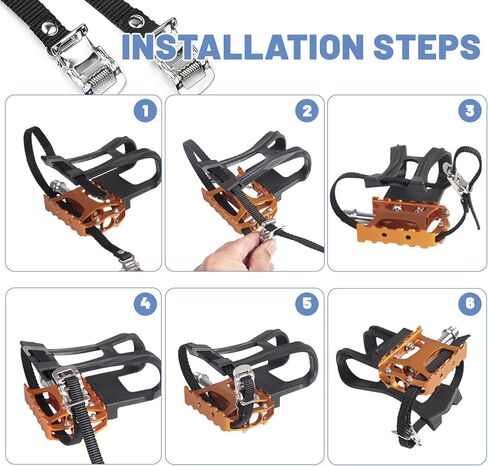 INSTALLATION STEPS

1

2

3

4

5

6