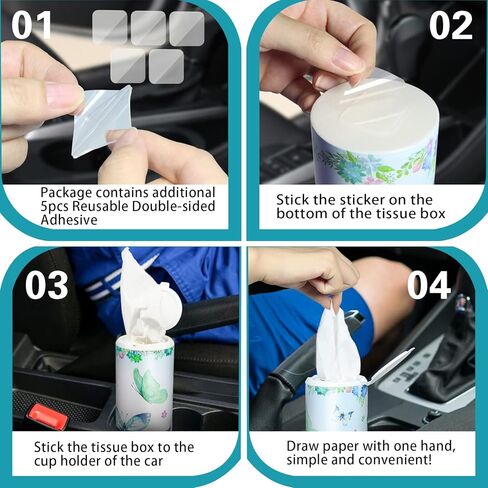 01

Package contains additional 5pcs Reusable Double-sided Adhesive

02

Stick the sticker on the bottom of the tissue box

03

Stick the tissue box to the cup holder of the car

04

Draw paper with one hand, simple and convenient!