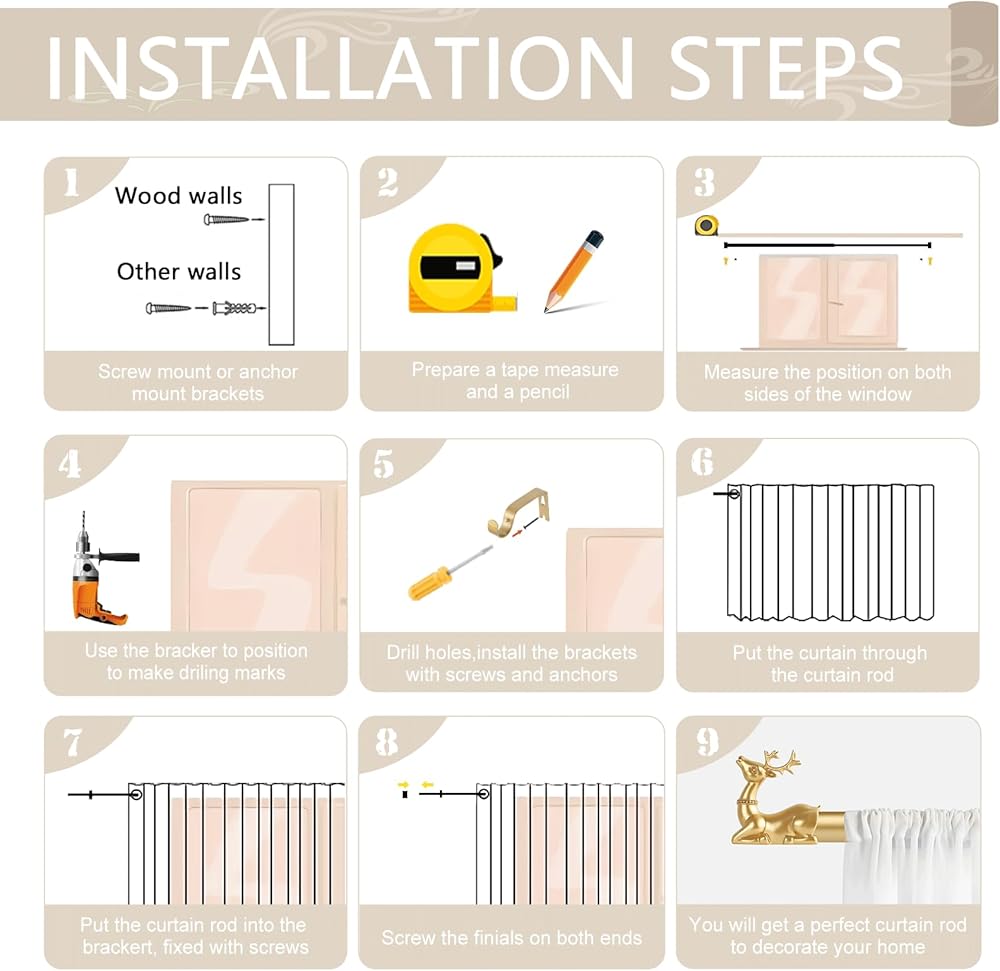 INSTALLATION STEPS

1
Wood walls
Other walls
Screw mount or anchor mount brackets

2
Prepare a tape measure and a pencil

3
Measure the position on both sides of the window

4
Use the bracker to position to make driling marks

5
Drill holes,install the brackets with screws and anchors

6
Put the curtain through the curtain rod

7
Put the curtain rod into the brackert, fixed with screws

8
Screw the finials on both ends

9
You will get a perfect curtain rod to decorate your home