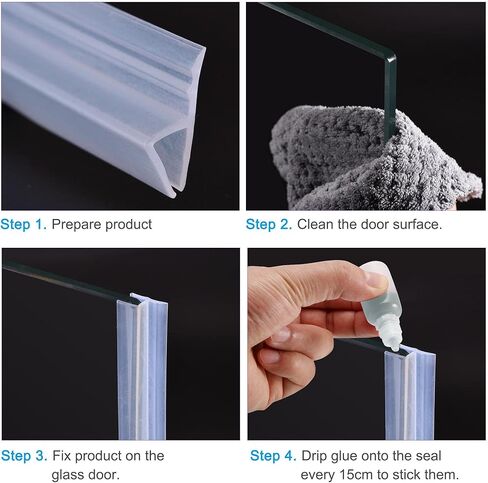 Step 1. Prepare product

Step 2. Clean the door surface.

Step 3. Fix product on the glass door.

Step 4. Drip glue onto the seal every 15cm to stick them.