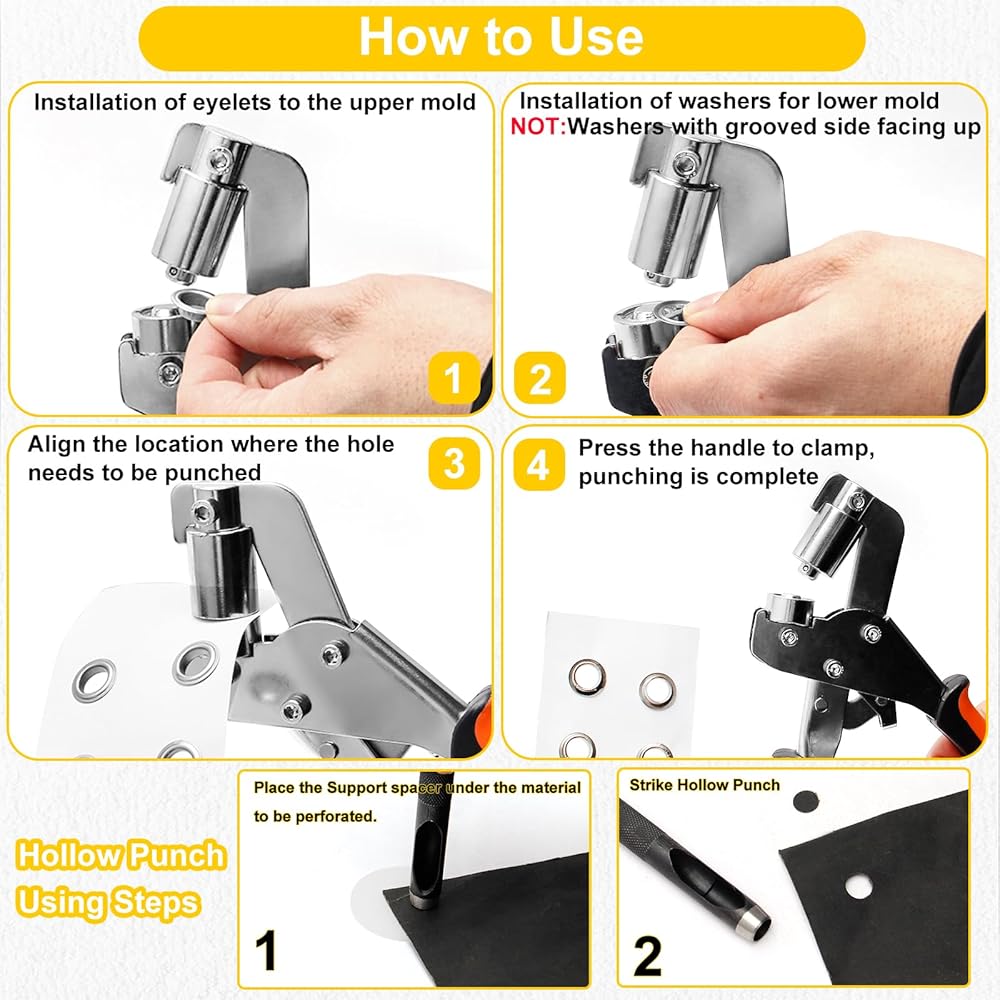 How to Use

Installation of eyelets to the upper mold

1

Installation of washers for lower mold
NOT:Washers with grooved side facing up

2

Align the location where the hole needs to be punched

3

4

Press the handle to clamp, punching is complete

Hollow Punch Using Steps

Place the Support spacer under the material to be perforated.

1

Strike Hollow Punch

2