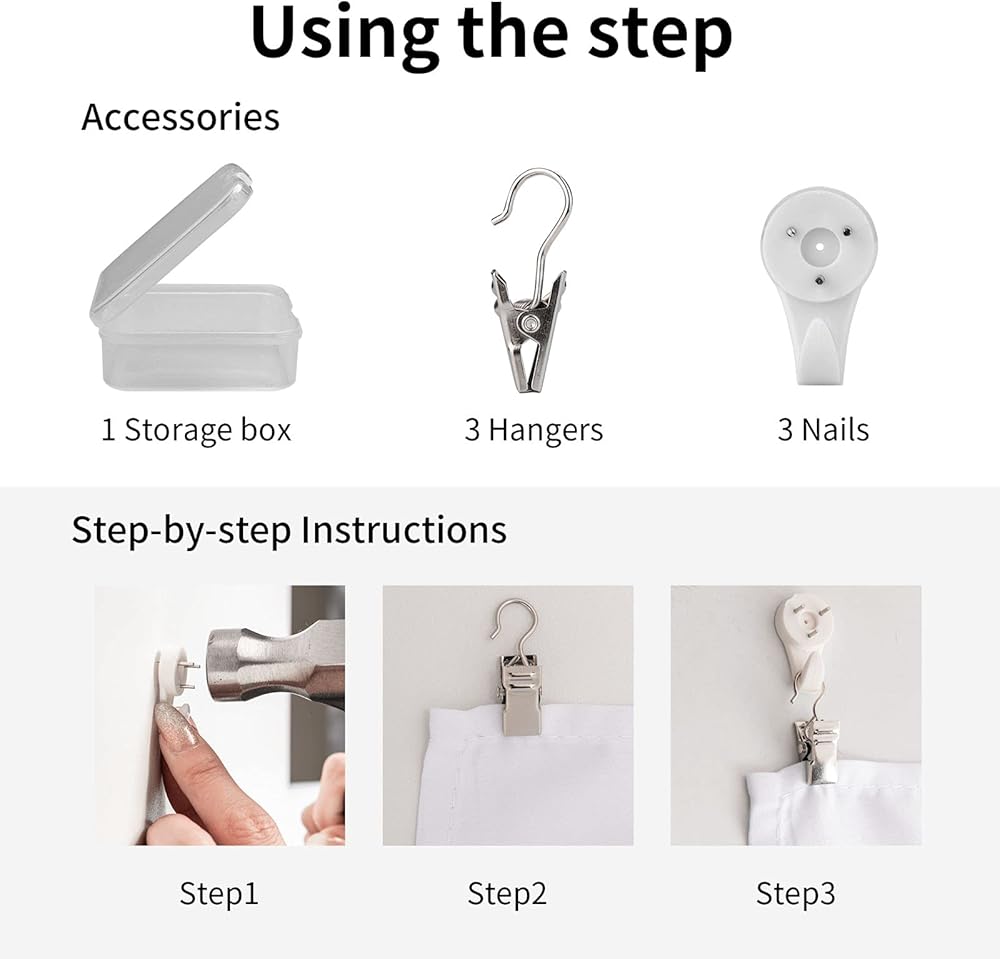 Using the step

Accessories

1 Storage box

3 Hangers

3 Nails

Step-by-step Instructions

Step1

Step2

Step3