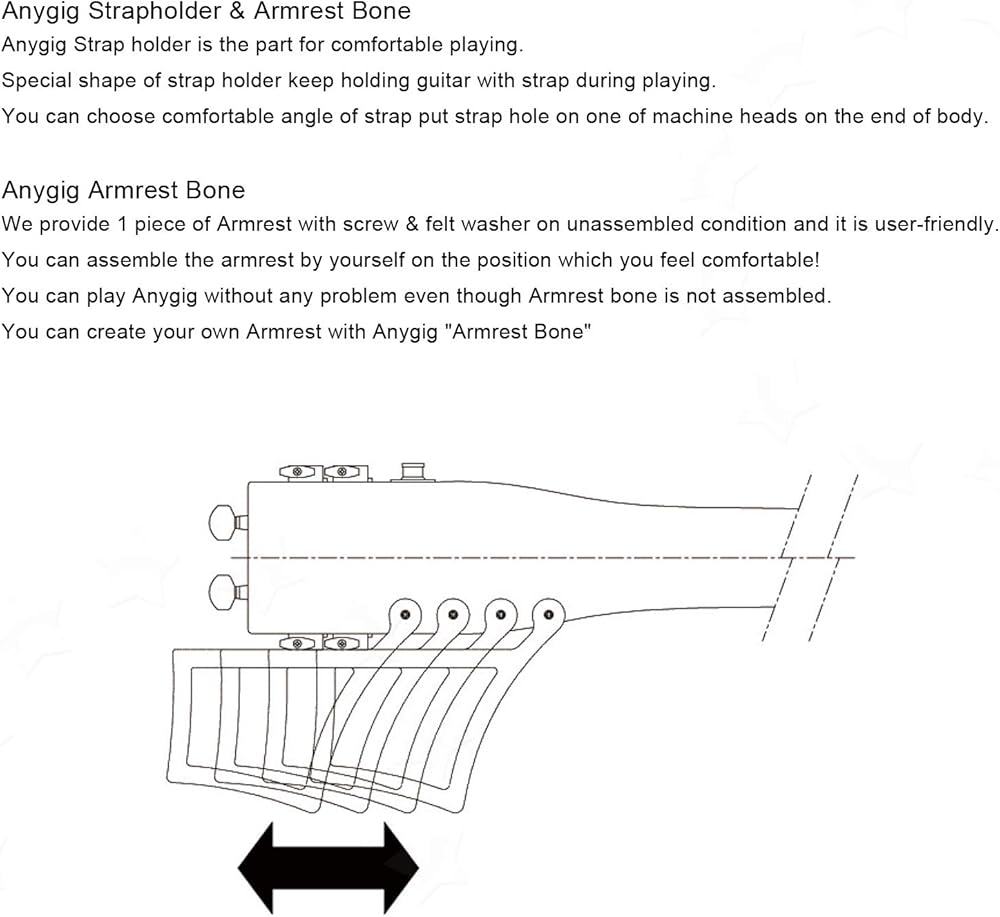 Anygig Strapholder & Armrest Bone
Anygig Strap holder is the part for comfortable playing.
Special shape of strap holder keep holding guitar with strap during playing.
You can choose comfortable angle of strap put strap hole on one of machine heads on the end of body.

Anygig Armrest Bone
We provide 1 piece of Armrest with screw & felt washer on unassembled condition and it is user-friendly.
You can assemble the armrest by yourself on the position which you feel comfortable!
You can play Anygig without any problem even though Armrest bone is not assembled.
You can create your own Armrest with Anygig "Armrest Bone"