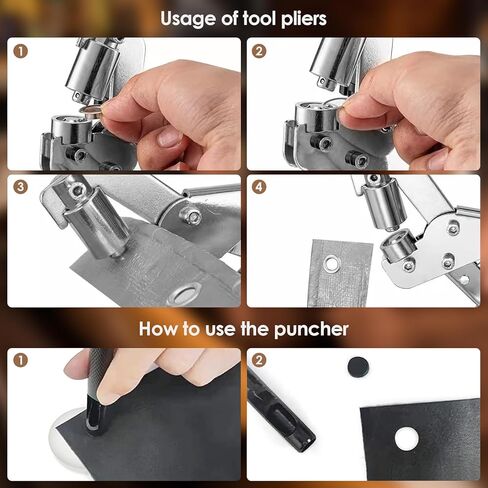 Usage of tool pliers

1

2

3

4

How to use the puncher

1

2