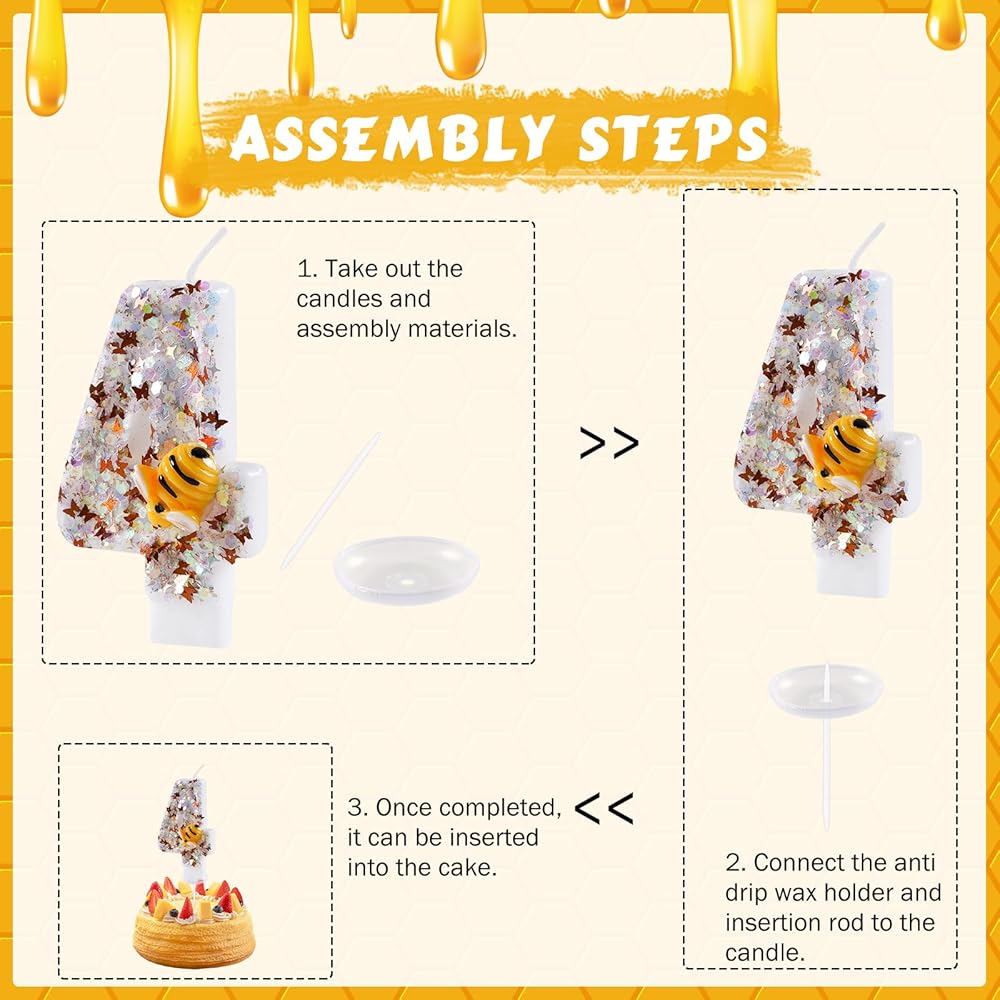 ASSEMBLY STEPS

1. Take out the candles and assembly materials.

>>

2. Connect the anti drip wax holder and insertion rod to the candle.

<<

3. Once completed, it can be inserted into the cake.