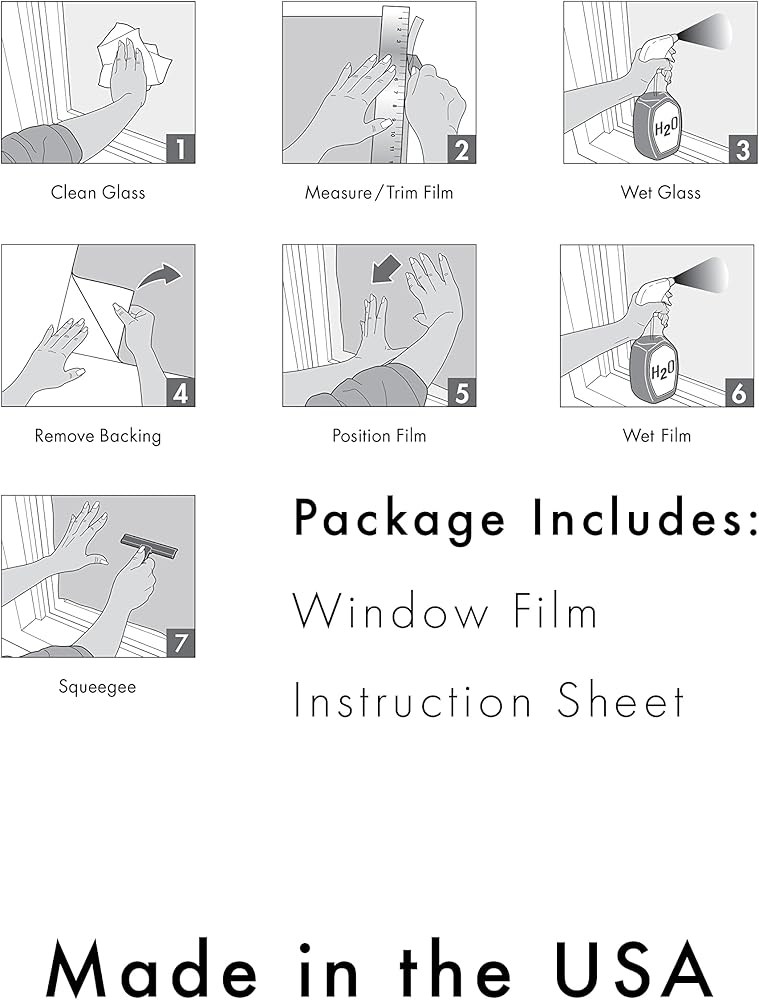 1
Clean Glass

2
Measure / Trim Film

$H_2O$
3
Wet Glass

4
Remove Backing

5
Position Film

$H_2O$
6
Wet Film

7
Squeegee

Package Includes:

Window Film

Instruction Sheet

Made in the USA