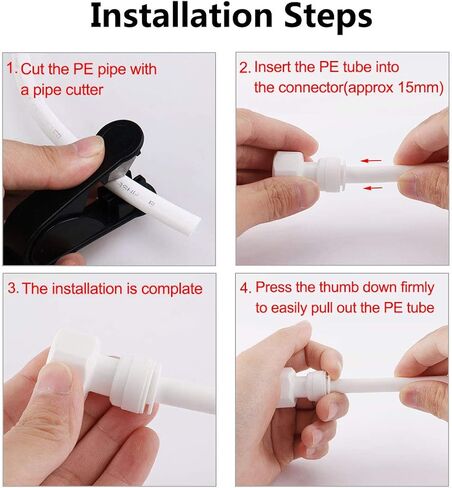 Installation Steps

1. Cut the PE pipe with a pipe cutter

2. Insert the PE tube into the connector(approx 15mm)

3. The installation is complate

4. Press the thumb down firmly to easily pull out the PE tube