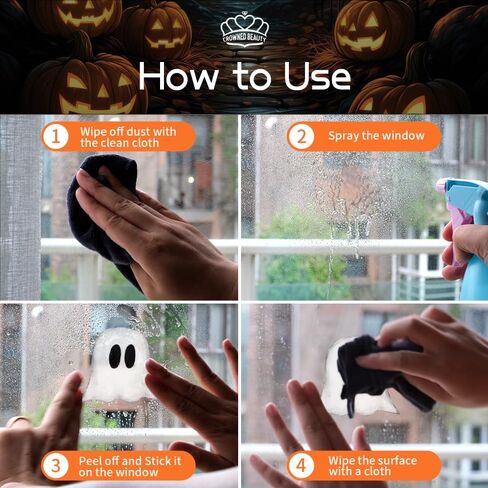 CROWNED BEAUTY

How to Use

1 Wipe off dust with the clean cloth

2 Spray the window

3 Peel off and Stick it on the window

4 Wipe the surface with a cloth