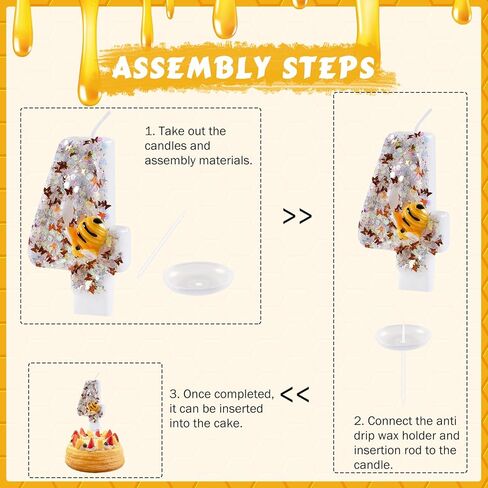 ASSEMBLY STEPS

1. Take out the candles and assembly materials.

>>

2. Connect the anti drip wax holder and insertion rod to the candle.

<<

3. Once completed, it can be inserted into the cake.