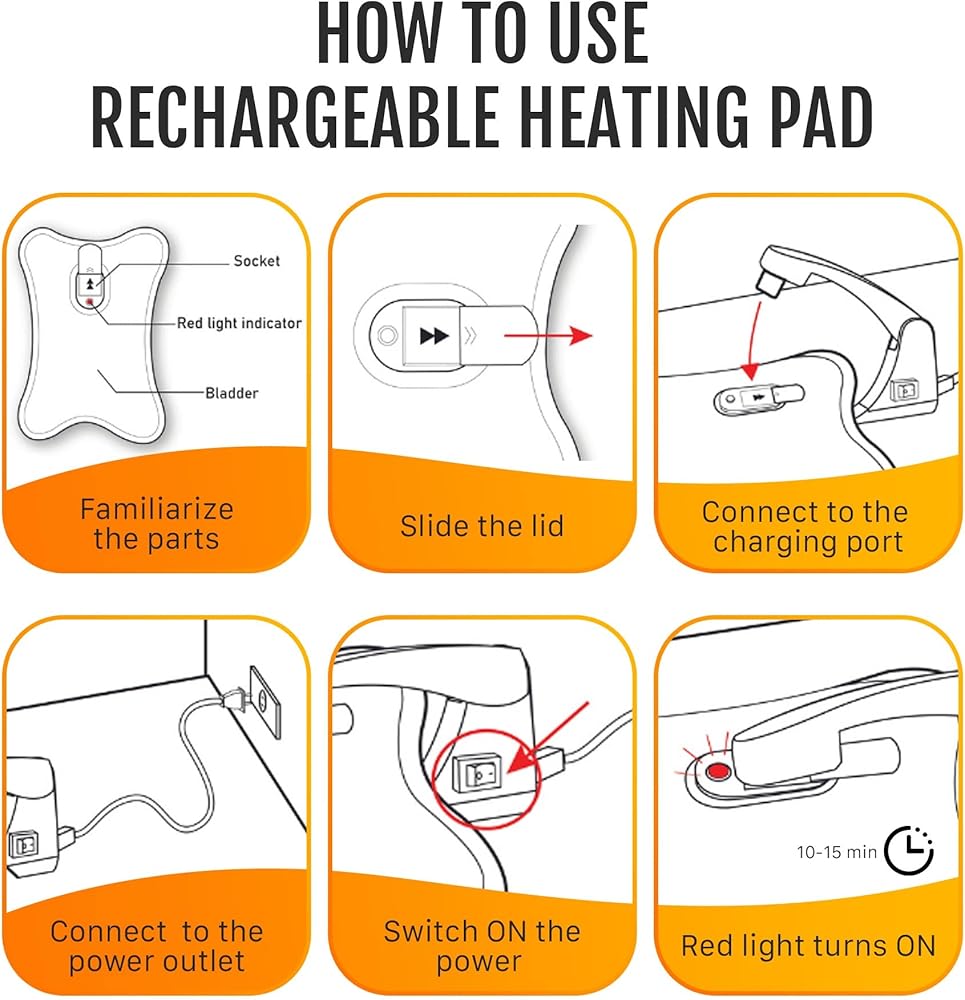 HOW TO USE
RECHARGEABLE HEATING PAD

Socket
Red light indicator
Bladder

Familiarize the parts

Slide the lid

Connect to the charging port

Connect to the power outlet

Switch ON the power

10-15 min

Red light turns ON