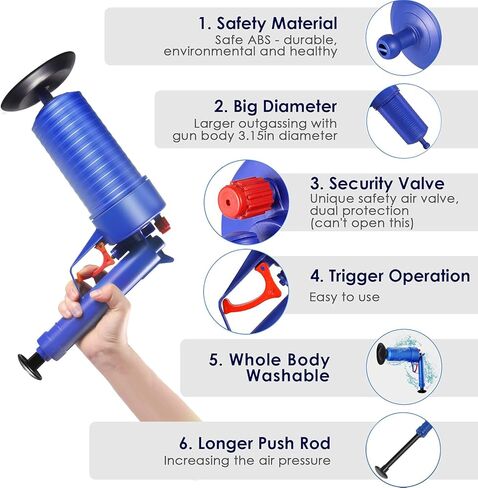 1. Safety Material
Safe ABS - durable, environmental and healthy

2. Big Diameter
Larger outgassing with gun body 3.15in diameter

3. Security Valve
Unique safety air valve, dual protection (can't open this)

4. Trigger Operation
Easy to use

5. Whole Body Washable

6. Longer Push Rod
Increasing the air pressure