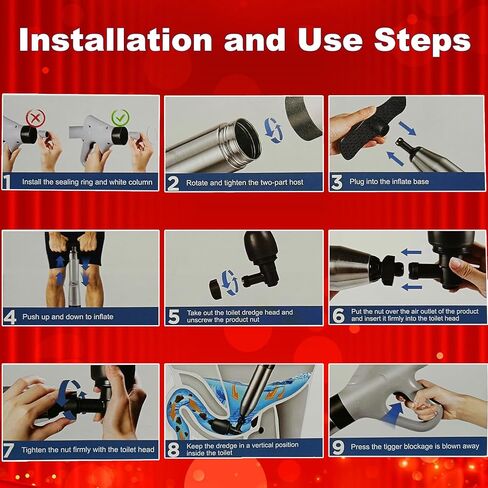 Installation and Use Steps

1 Install the sealing ring and white column

2 Rotate and tighten the two-part host

3 Plug into the inflate base

4 Push up and down to inflate

5 Take out the toilet dredge head and unscrew the product nut

6 Put the nut over the air outlet of the product and insert it firmly into the toilet head

7 Tighten the nut firmly with the toilet head

8 Keep the dredge in a vertical position inside the toilet

9 Press the tigger blockage is blown away